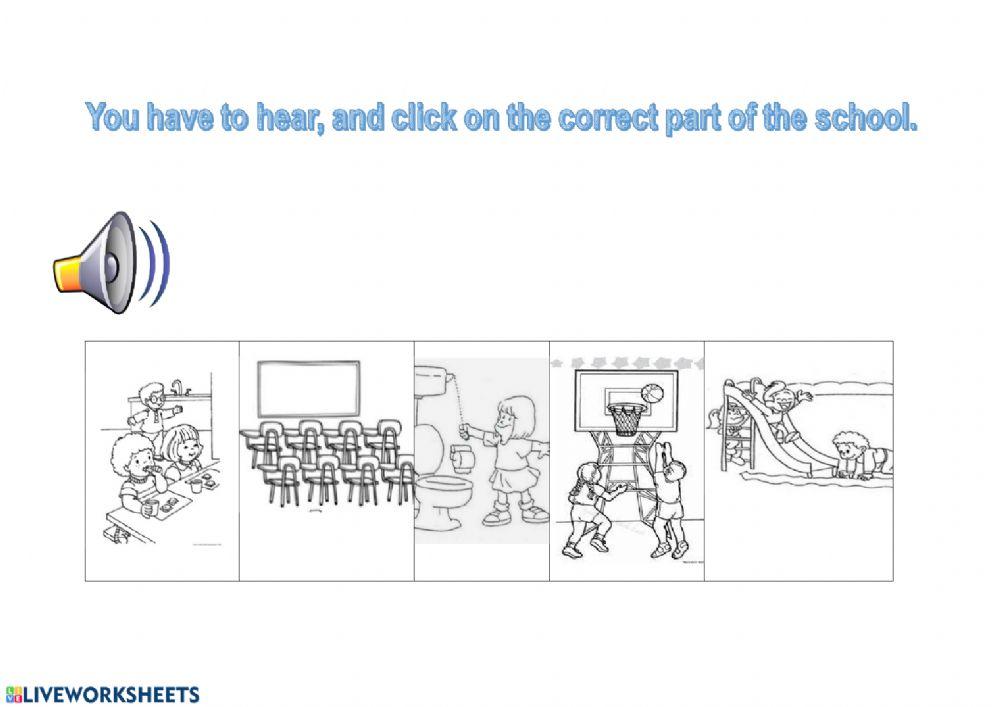 You have to hear, and click on the correct part of the school.

LIVEWORKSHEETS