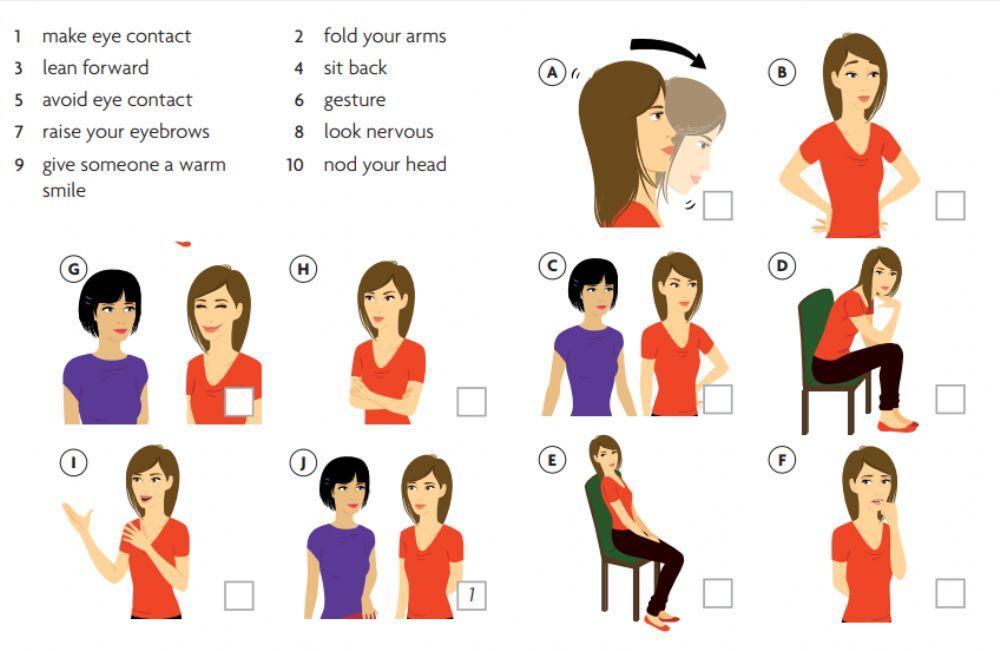 1 make eye contact
2 fold your arms
3 lean forward
4 sit back
5 avoid eye contact
6 gesture
7 raise your eyebrows
8 look nervous
9 give someone a warm smile
10 nod your head

A

B

G

H

C

D

I

J

1

E

F