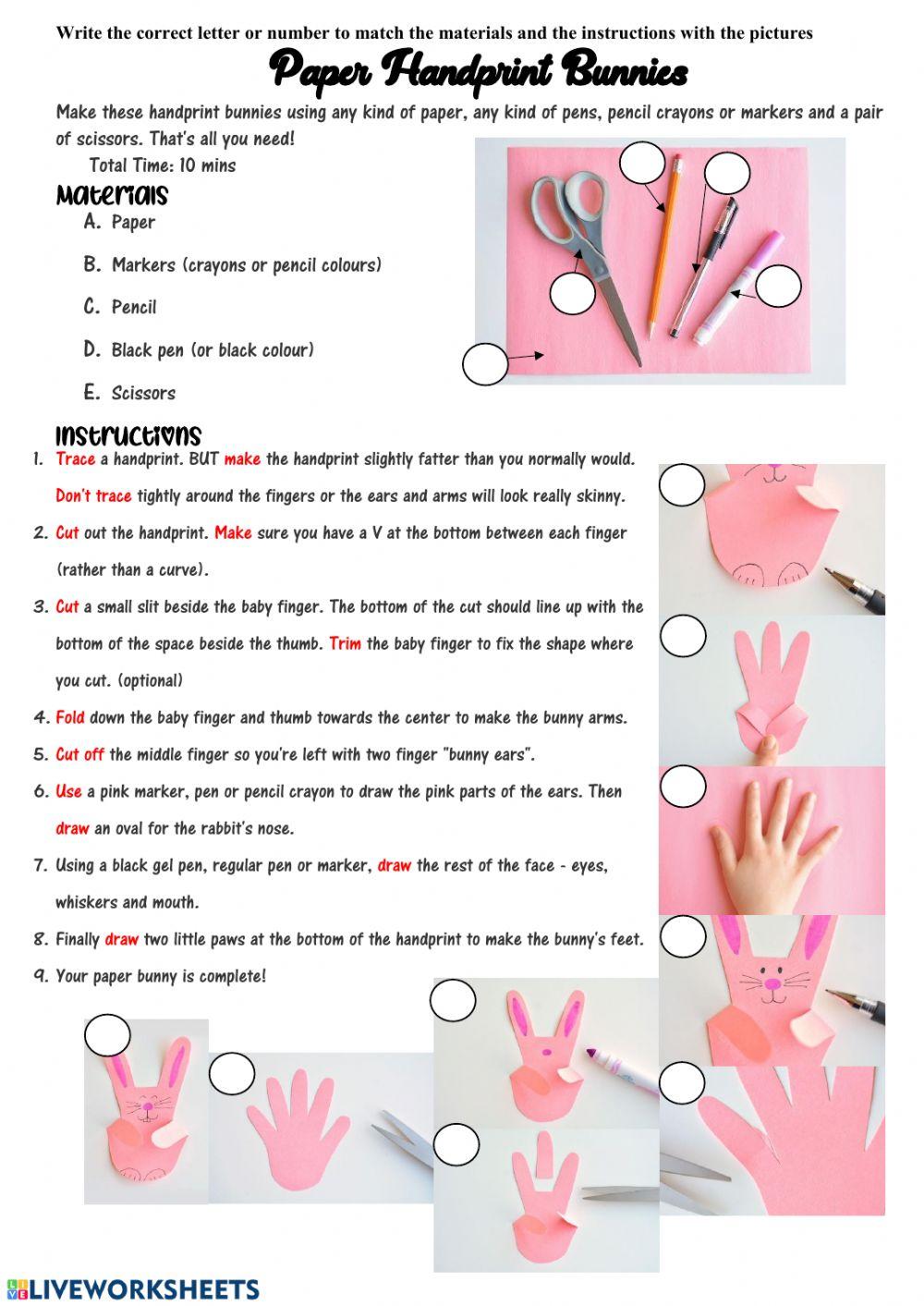 Write the correct letter or number to match the materials and the instructions with the pictures

Paper Handprint Bunnies

Make these handprint bunnies using any kind of paper, any kind of pens, pencil crayons or markers and a pair of scissors. That's all you need!

Total Time: 10 mins

Materials

A. Paper

B. Markers (crayons or pencil colours)

C. Pencil

D. Black pen (or black colour)

E. Scissors

Instructions

1. Trace a handprint. BUT make the handprint slightly fatter than you normally would. Don't trace tightly around the fingers or the ears and arms will look really skinny.

2. Cut out the handprint. Make sure you have a V at the bottom between each finger (rather than a curve).

3. Cut a small slit beside the baby finger. The bottom of the cut should line up with the bottom of the space beside the thumb. Trim the baby finger to fix the shape where you cut. (optional)

4. Fold down the baby finger and thumb towards the center to make the bunny arms.

5. Cut off the middle finger so you're left with two finger "bunny ears".

6. Use a pink marker, pen or pencil crayon to draw the pink parts of the ears. Then draw an oval for the rabbit's nose.

7. Using a black gel pen, regular pen or marker, draw the rest of the face - eyes, whiskers and mouth.

8. Finally draw two little paws at the bottom of the handprint to make the bunny's feet.

9. Your paper bunny is complete!

LIVEWORKSHEETS