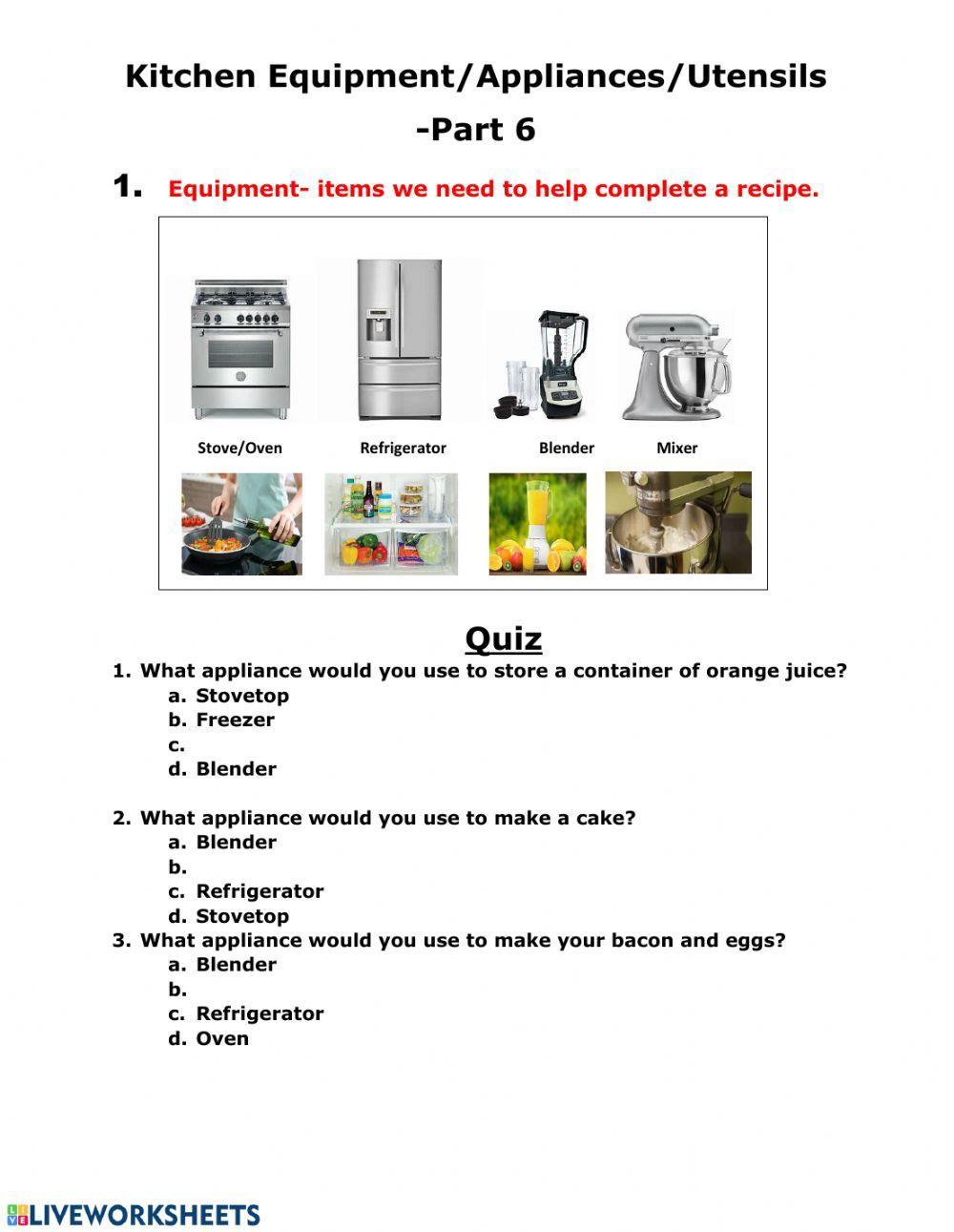 Kitchen Equipment/Appliances/Utensils
-Part 6

1. Equipment- items we need to help complete a recipe.

Stove/Oven
Refrigerator
Blender
Mixer

Quiz

1. What appliance would you use to store a container of orange juice?
a. Stovetop
b. Freezer
c.
d. Blender

2. What appliance would you use to make a cake?
a. Blender
b.
c. Refrigerator
d. Stovetop

3. What appliance would you use to make your bacon and eggs?
a. Blender
b.
c. Refrigerator
d. Oven

LIVEWORKSHEETS