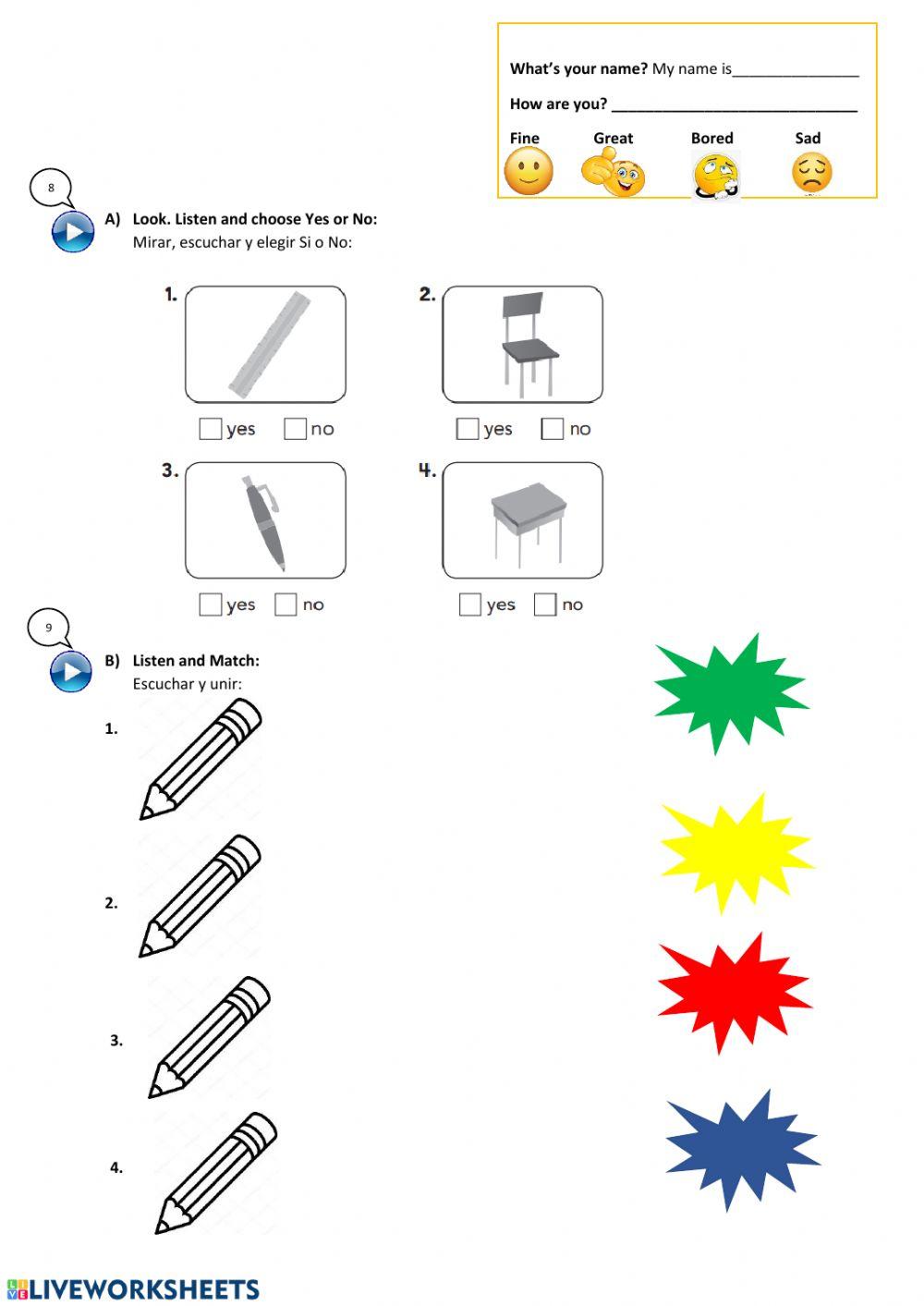 What's your name? My name is________________

How are you? ______________________________

Fine Great Bored Sad

8

A) Look. Listen and choose Yes or No:
Mirar, escuchar y elegir Si o No:

1.

yes no

2.

yes no

3.

yes no

4.

yes no

9

B) Listen and Match:
Escuchar y unir:

1.

2.

3.

4.

LIVEWORKSHEETS