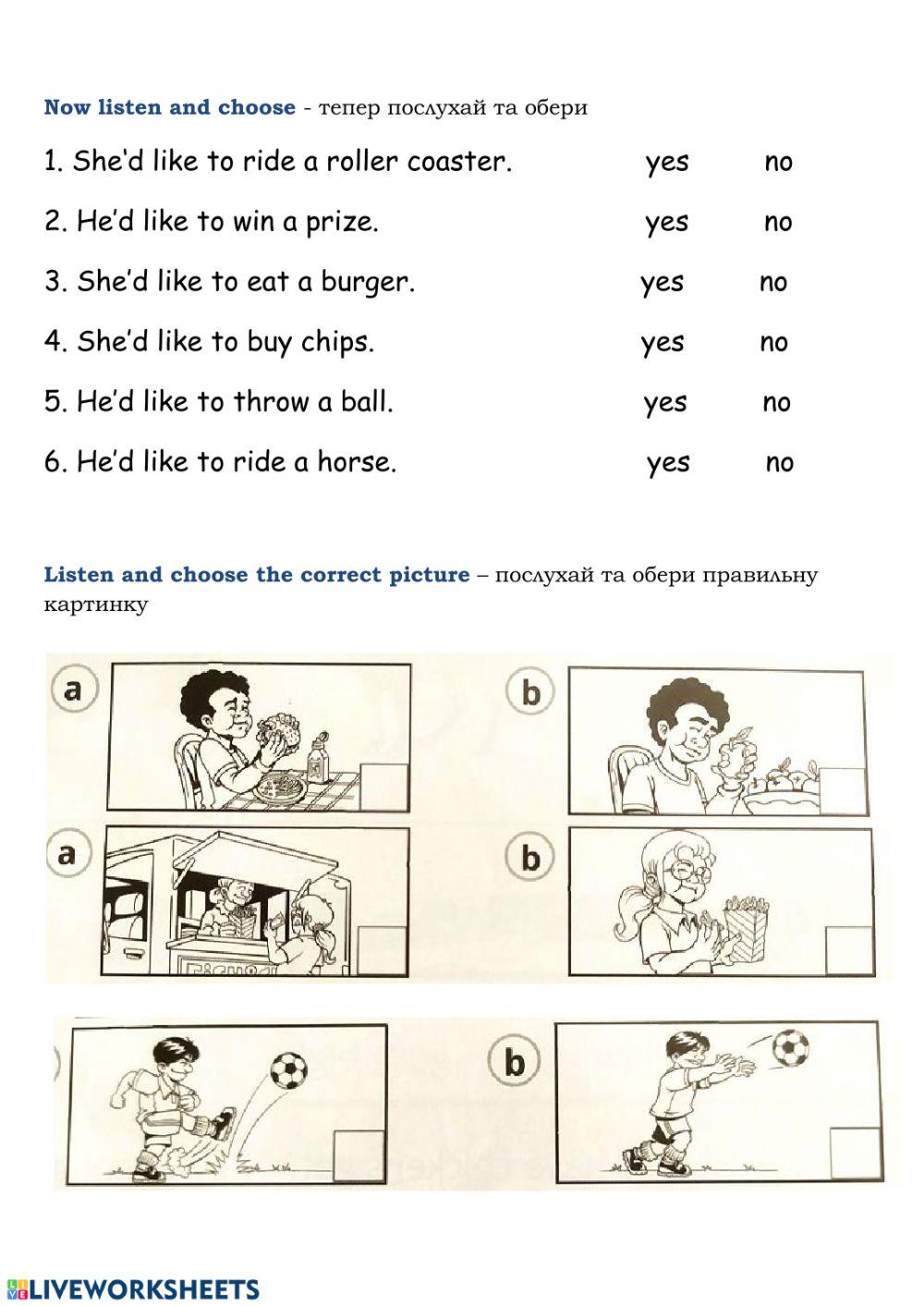 Now listen and choose - тепер послухай та обери

1. She'd like to ride a roller coaster. yes no

2. He'd like to win a prize. yes no

3. She'd like to eat a burger. yes no

4. She'd like to buy chips. yes no

5. He'd like to throw a ball. yes no

6. He'd like to ride a horse. yes no

Listen and choose the correct picture – послухай та обери правильну картинку

a

b

a

b

b

LIVEWORKSHEETS