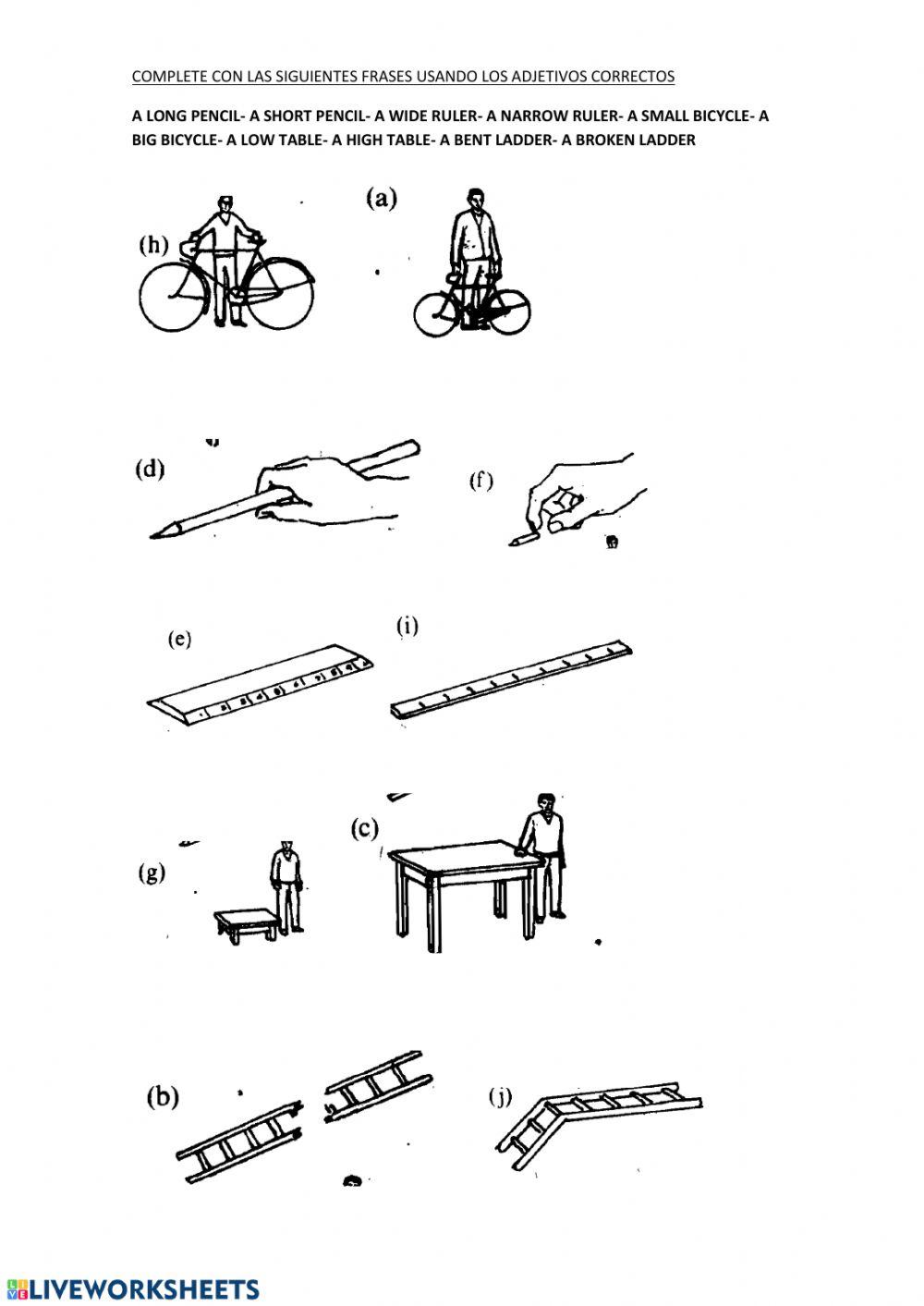 COMPLETE CON LAS SIGUIENTES FRASES USANDO LOS ADJETIVOS CORRECTOS

A LONG PENCIL- A SHORT PENCIL- A WIDE RULER- A NARROW RULER- A SMALL BICYCLE- A BIG BICYCLE- A LOW TABLE- A HIGH TABLE- A BENT LADDER- A BROKEN LADDER

(h)

(a)

(d)

(f)

(e)

(i)

(g)

(c)

(b)

(j)

LIVEWORKSHEETS