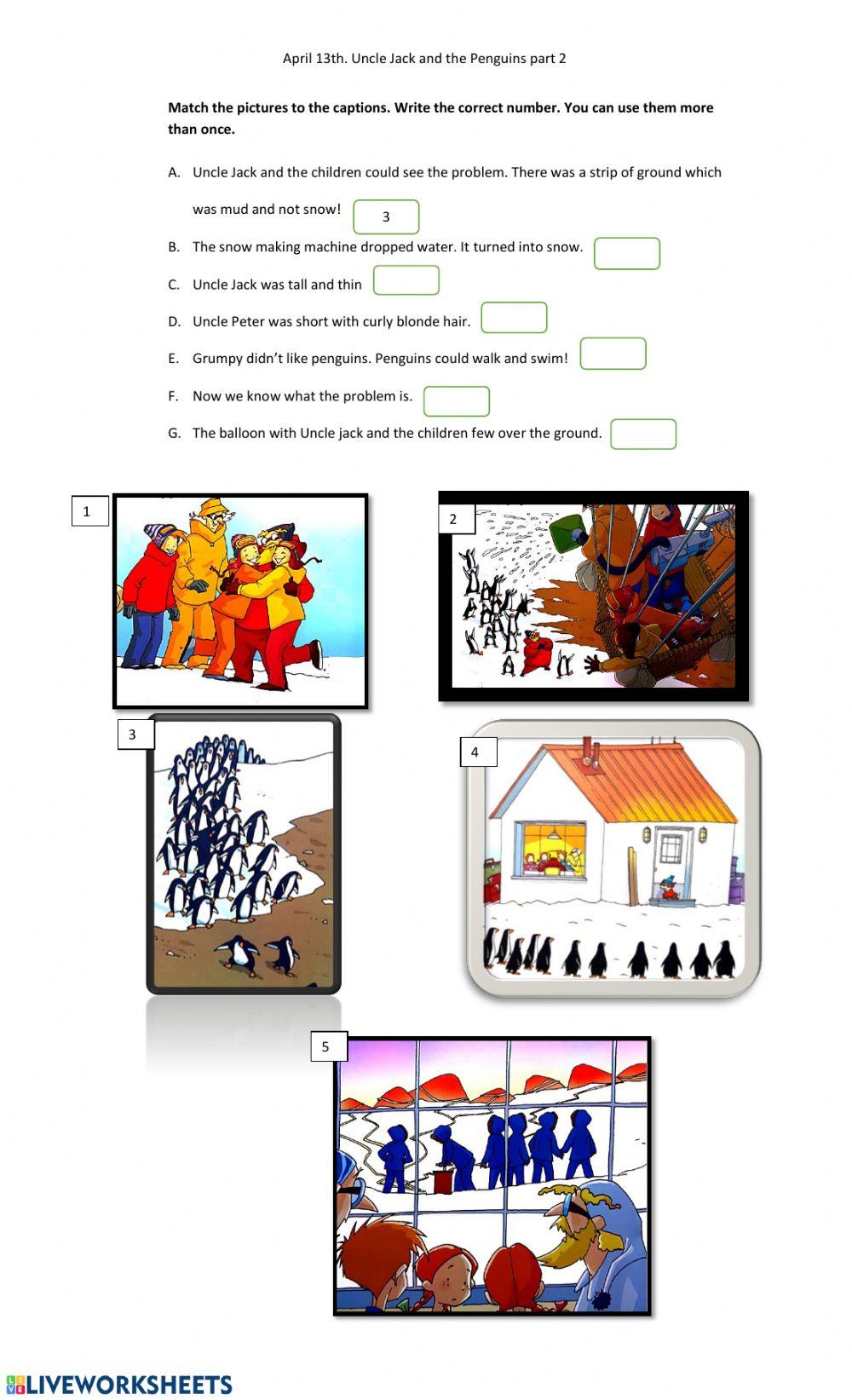 April 13th. Uncle Jack and the Penguins part 2

**Match the pictures to the captions. Write the correct number. You can use them more than once.**

A. Uncle Jack and the children could see the problem. There was a strip of ground which was mud and not snow! 3

B. The snow making machine dropped water. It turned into snow.

C. Uncle Jack was tall and thin

D. Uncle Peter was short with curly blonde hair.

E. Grumpy didn't like penguins. Penguins could walk and swim!

F. Now we know what the problem is.

G. The balloon with Uncle jack and the children few over the ground.

1

2

3

4

5

LIVEWORKSHEETS