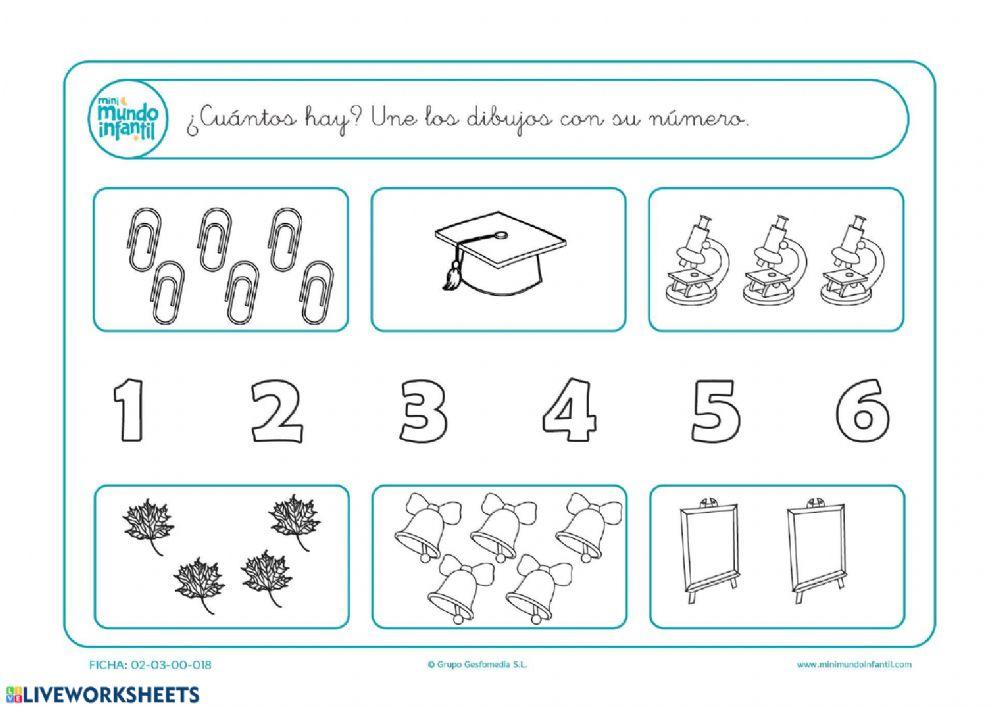 mini mundo infantil

¿Cuántos hay? Une los dibujos con su número.

1 2 3 4 5 6

FICHA: 02-03-00-018

© Grupo Gesfomedia S.L.

www.minimundoinfantil.com

LIVEWORKSHEETS