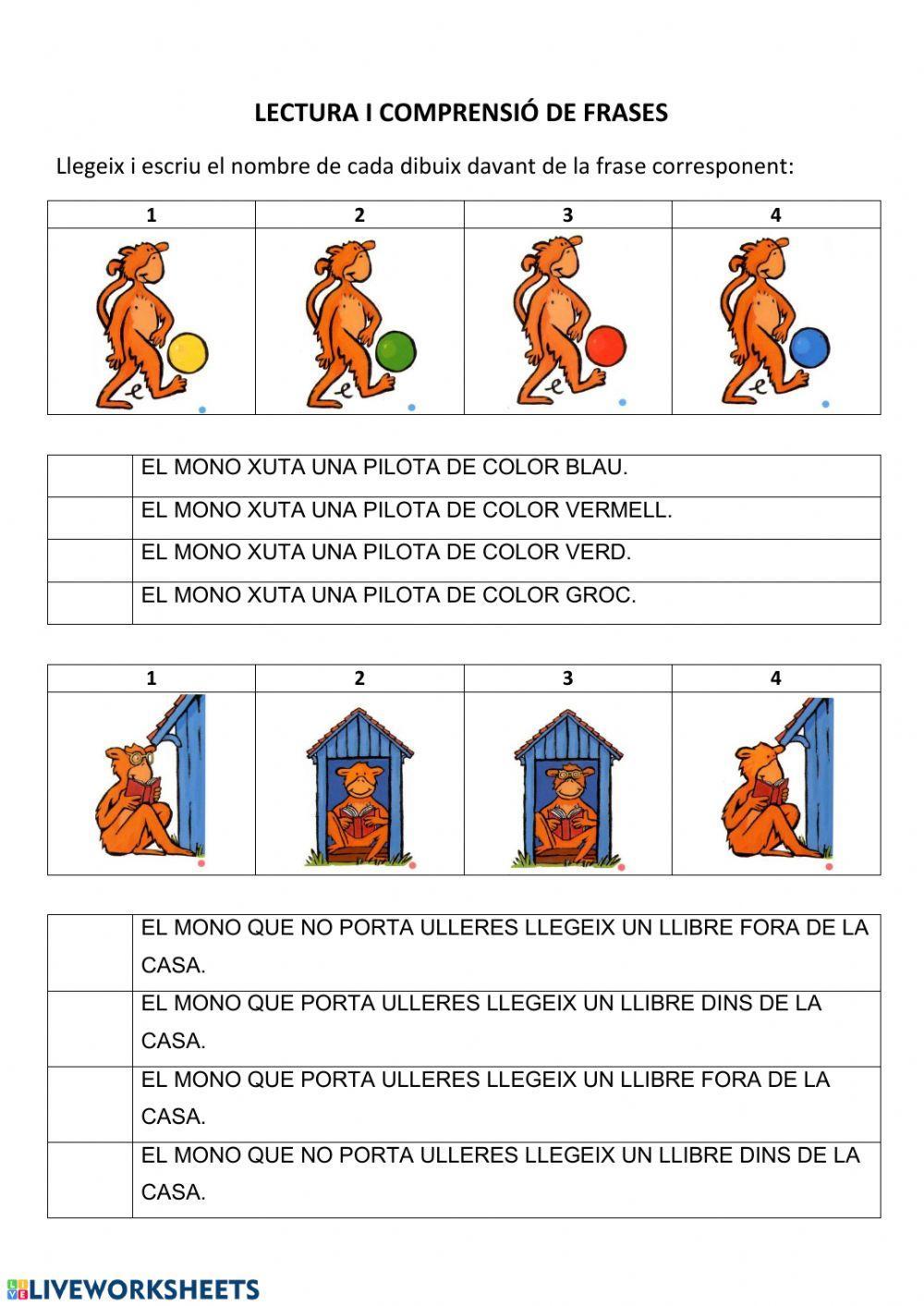 LECTURA I COMPRENSIÓ DE FRASES

Llegeix i escriu el nombre de cada dibuix davant de la frase corresponent:

| 1 | 2 | 3 | 4 |
|---|---|---|---|
| | | | |

| | |
|---|---|
| | EL MONO XUTA UNA PILOTA DE COLOR BLAU. |
| | EL MONO XUTA UNA PILOTA DE COLOR VERMELL. |
| | EL MONO XUTA UNA PILOTA DE COLOR VERD. |
| | EL MONO XUTA UNA PILOTA DE COLOR GROC. |

| 1 | 2 | 3 | 4 |
|---|---|---|---|
| | | | |

| | |
|---|---|
| | EL MONO QUE NO PORTA ULLERES LLEGEIX UN LLIBRE FORA DE LA CASA. |
| | EL MONO QUE PORTA ULLERES LLEGEIX UN LLIBRE DINS DE LA CASA. |
| | EL MONO QUE PORTA ULLERES LLEGEIX UN LLIBRE FORA DE LA CASA. |
| | EL MONO QUE NO PORTA ULLERES LLEGEIX UN LLIBRE DINS DE LA CASA. |

LIVEWORKSHEETS