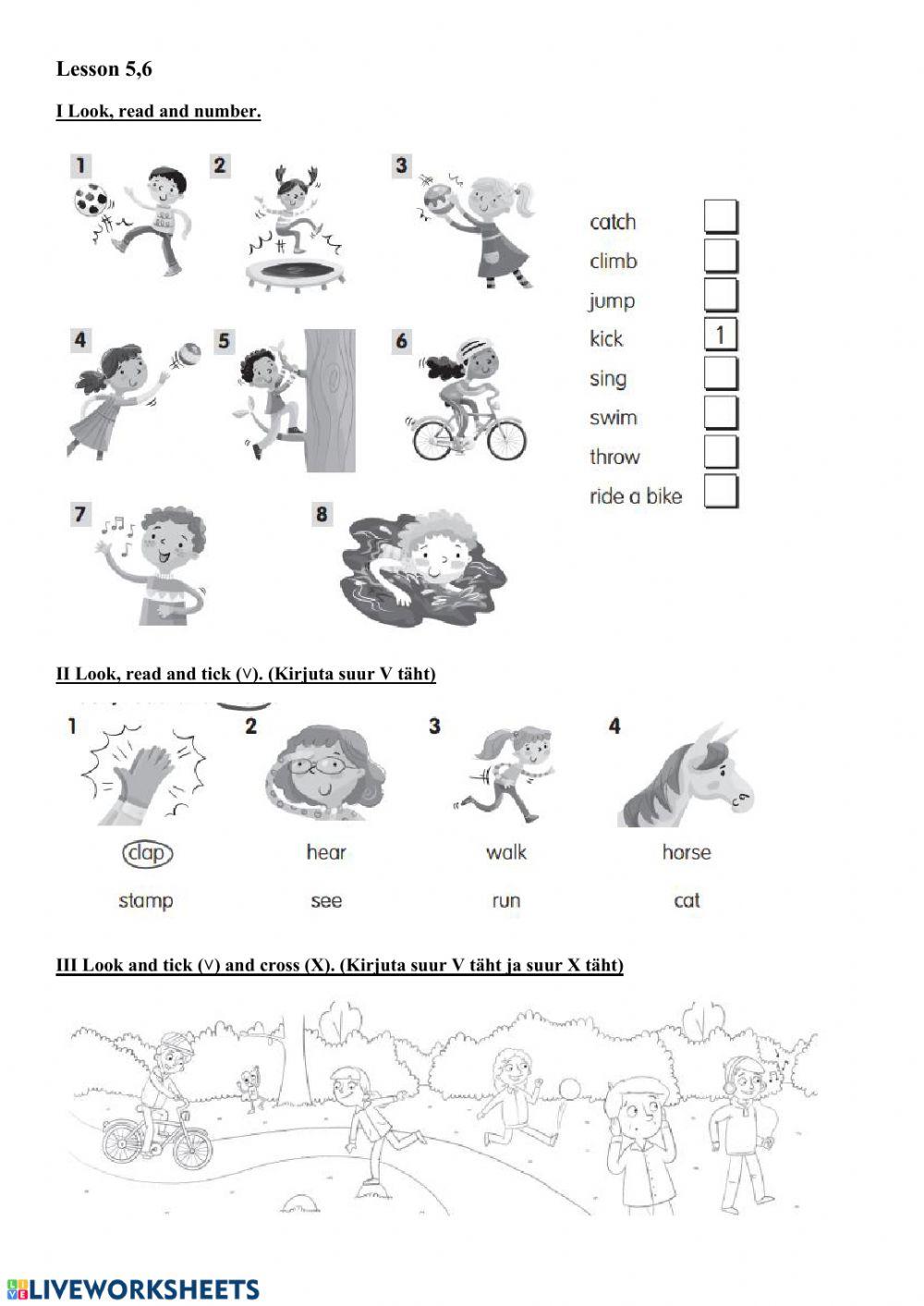 Lesson 5,6

I Look, read and number.

1 2 3

4 5 6

7 8

catch
climb
jump
kick 1
sing
swim
throw
ride a bike

II Look, read and tick (∨). (Kirjuta suur V täht)

1 2 3 4

clap hear walk horse

stamp see run cat

III Look and tick (∨) and cross (X). (Kirjuta suur V täht ja suur X täht)

LIVEWORKSHEETS