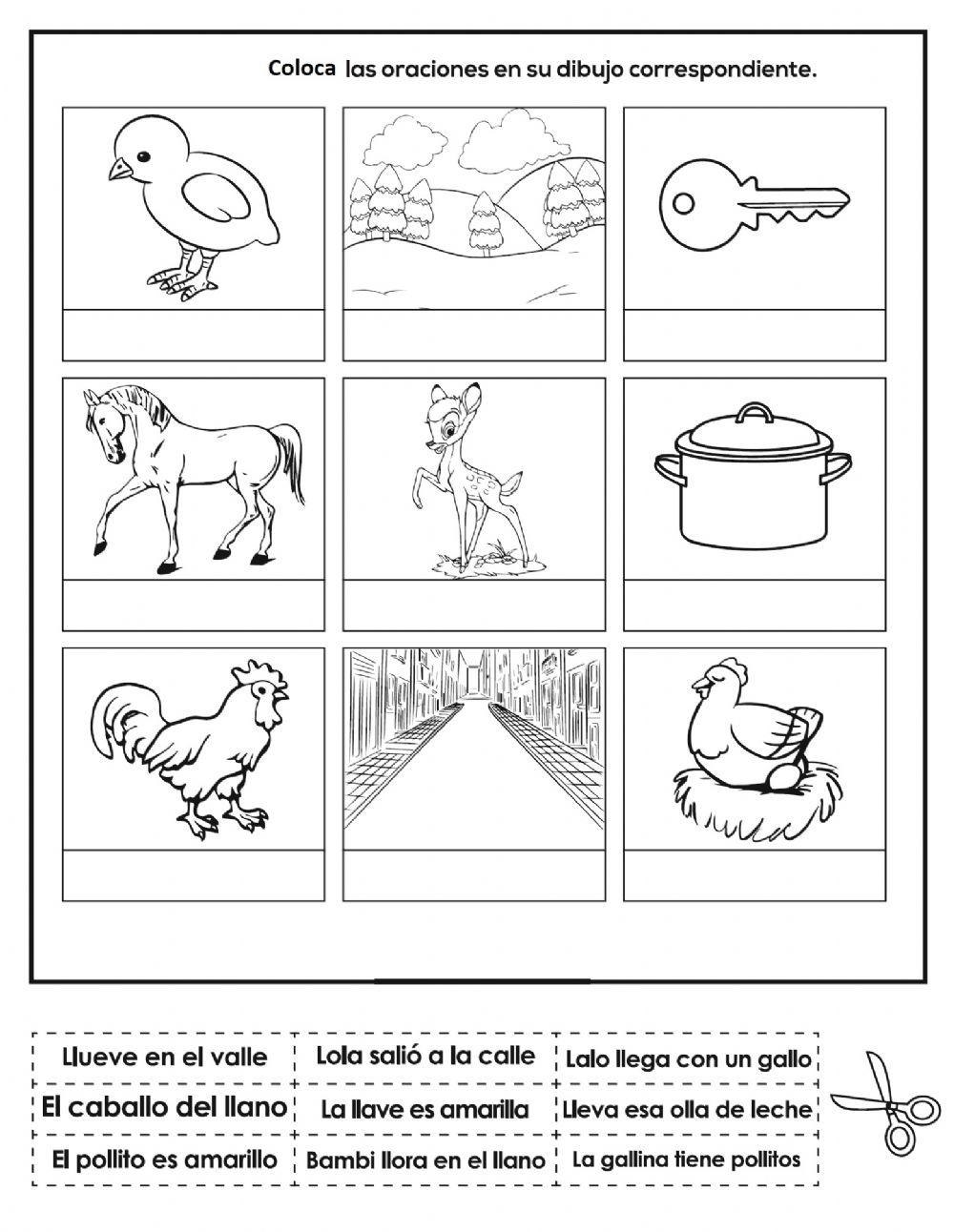 Coloca las oraciones en su dibujo correspondiente.

| Llueve en el valle | Lola salió a la calle | Lalo llega con un gallo |
|---|---|---|
| El caballo del llano | La llave es amarilla | Lleva esa olla de leche |
| El pollito es amarillo | Bambi llora en el llano | La gallina tiene pollitos |