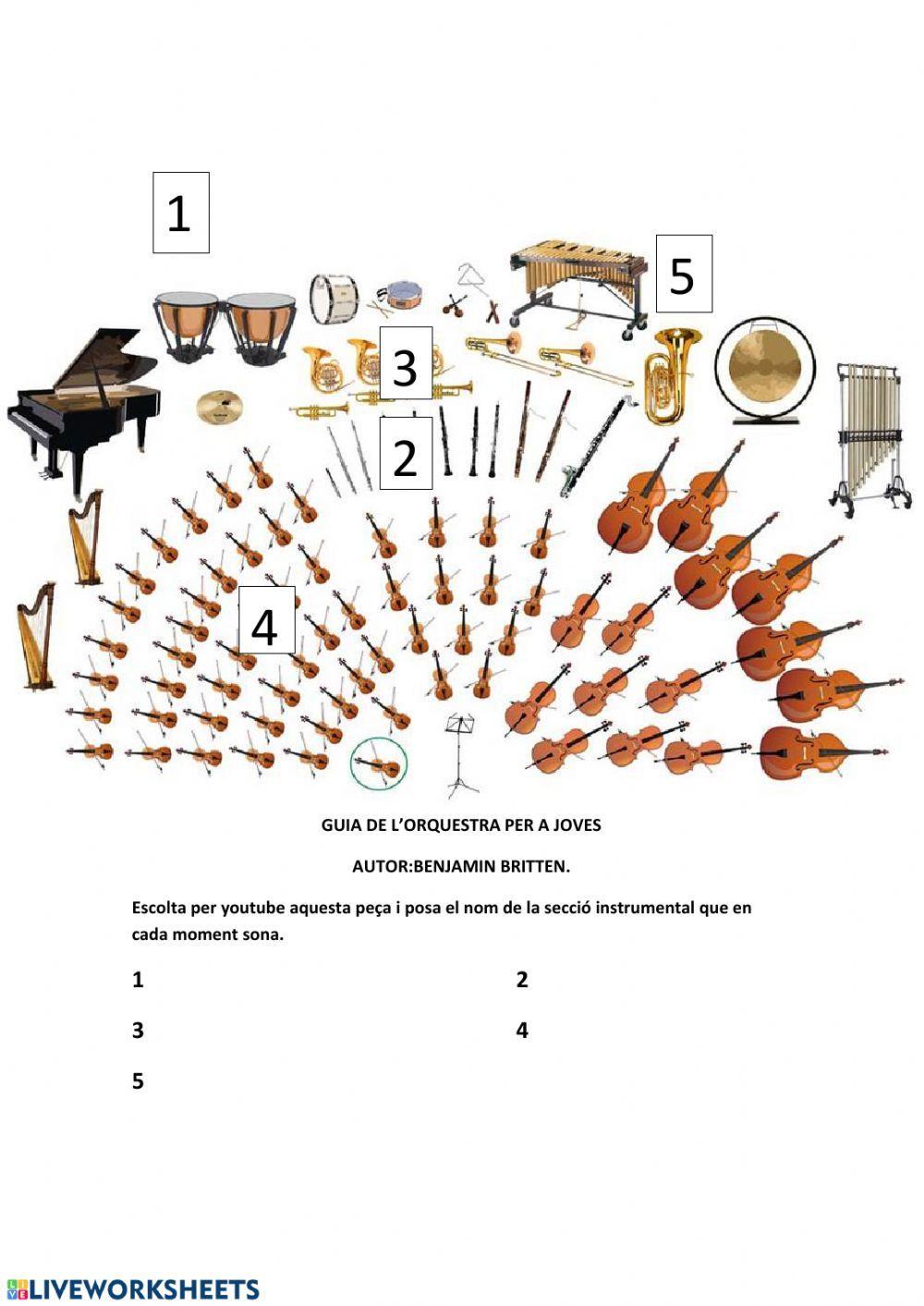 1

5

3

2

4

GUIA DE L'ORQUESTRA PER A JOVES

AUTOR:BENJAMIN BRITTEN.

Escolta per youtube aquesta peça i posa el nom de la secció instrumental que en cada moment sona.

1

2

3

4

5

LIVEWORKSHEETS