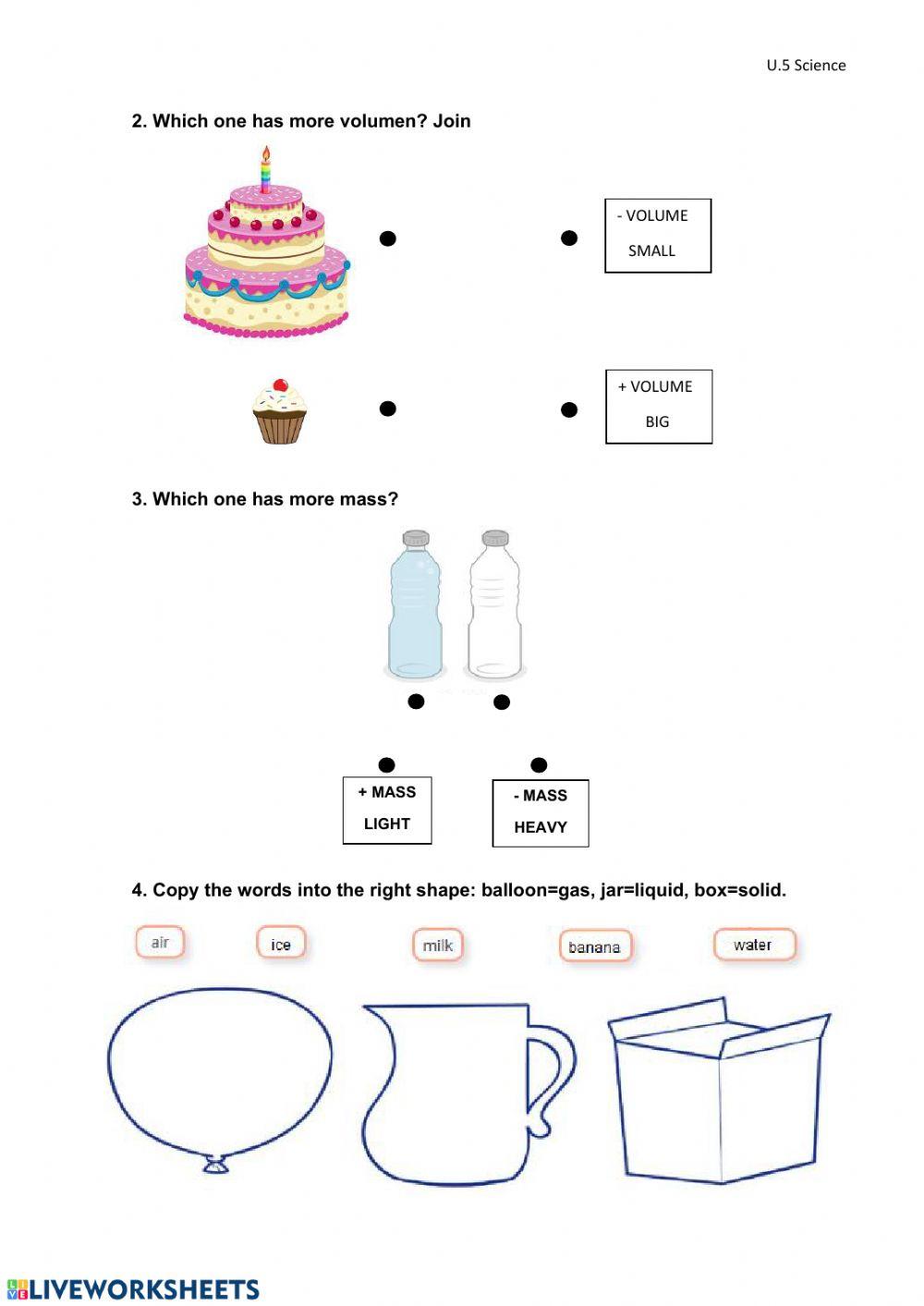 U.5 Science

2. Which one has more volumen? Join

- VOLUME
SMALL

+ VOLUME
BIG

3. Which one has more mass?

+ MASS
LIGHT

- MASS
HEAVY

4. Copy the words into the right shape: balloon=gas, jar=liquid, box=solid.

air ice milk banana water

LIVEWORKSHEETS