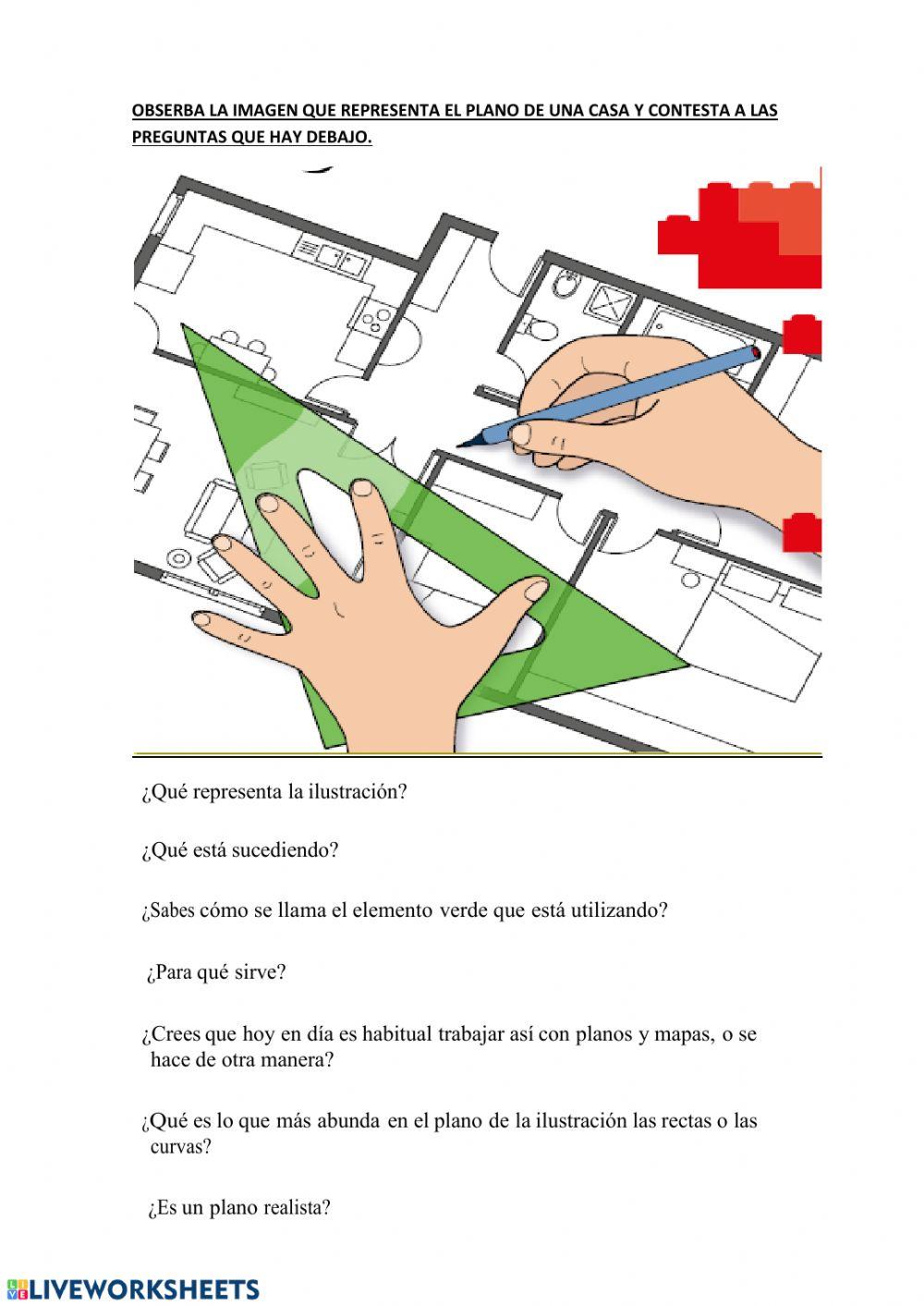 OBSERBA LA IMAGEN QUE REPRESENTA EL PLANO DE UNA CASA Y CONTESTA A LAS PREGUNTAS QUE HAY DEBAJO.

¿Qué representa la ilustración?

¿Qué está sucediendo?

¿Sabes cómo se llama el elemento verde que está utilizando?

¿Para qué sirve?

¿Crees que hoy en día es habitual trabajar así con planos y mapas, o se hace de otra manera?

¿Qué es lo que más abunda en el plano de la ilustración las rectas o las curvas?

¿Es un plano realista?

LIVEWORKSHEETS