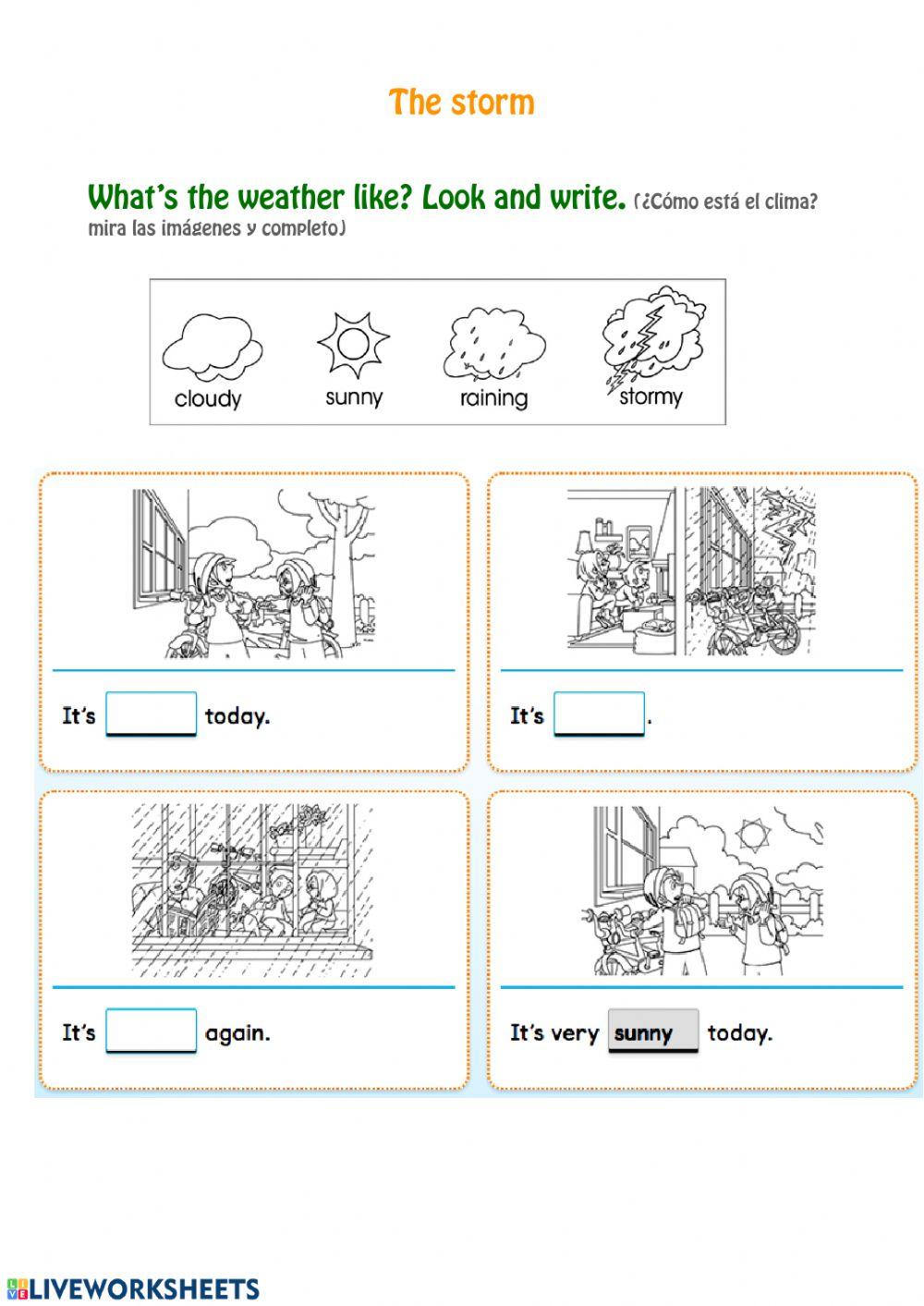 The storm

What's the weather like? Look and write. (¿Cómo está el clima? mira las imágenes y completo)

cloudy sunny raining stormy

It's today.

It's .

It's again.

It's very sunny today.

LIVEWORKSHEETS