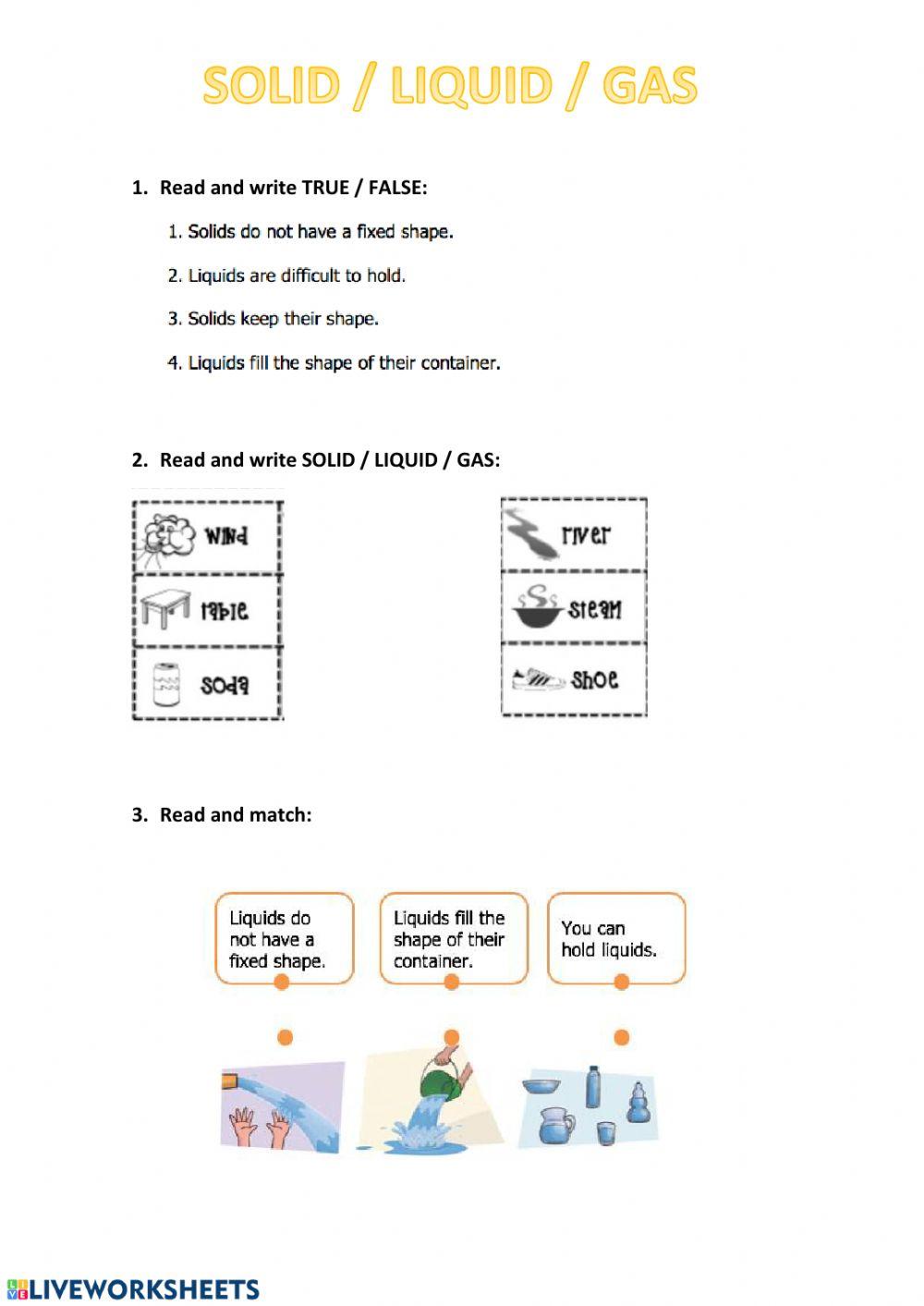 SOLID / LIQUID / GAS

1. Read and write TRUE / FALSE:

1. Solids do not have a fixed shape.

2. Liquids are difficult to hold.

3. Solids keep their shape.

4. Liquids fill the shape of their container.

2. Read and write SOLID / LIQUID / GAS:

wind

table

soda

river

steam

shoe

3. Read and match:

Liquids do not have a fixed shape.

Liquids fill the shape of their container.

You can hold liquids.

LIVEWORKSHEETS