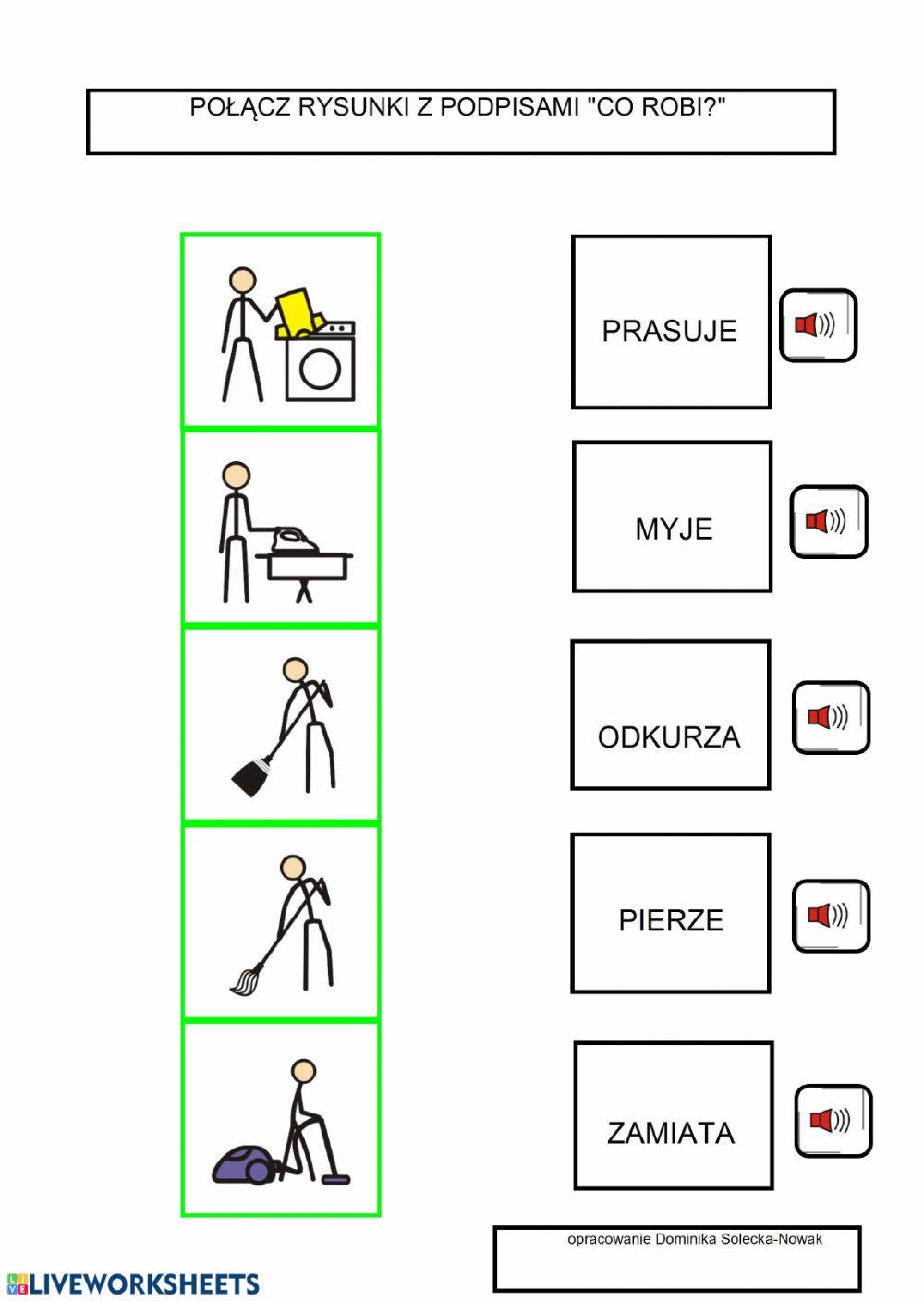 POŁĄCZ RYSUNKI Z PODPISAMI "CO ROBI?"

PRASUJE

MYJE

ODKURZA

PIERZE

ZAMIATA

opracowanie Dominika Solecka-Nowak

LIVEWORKSHEETS