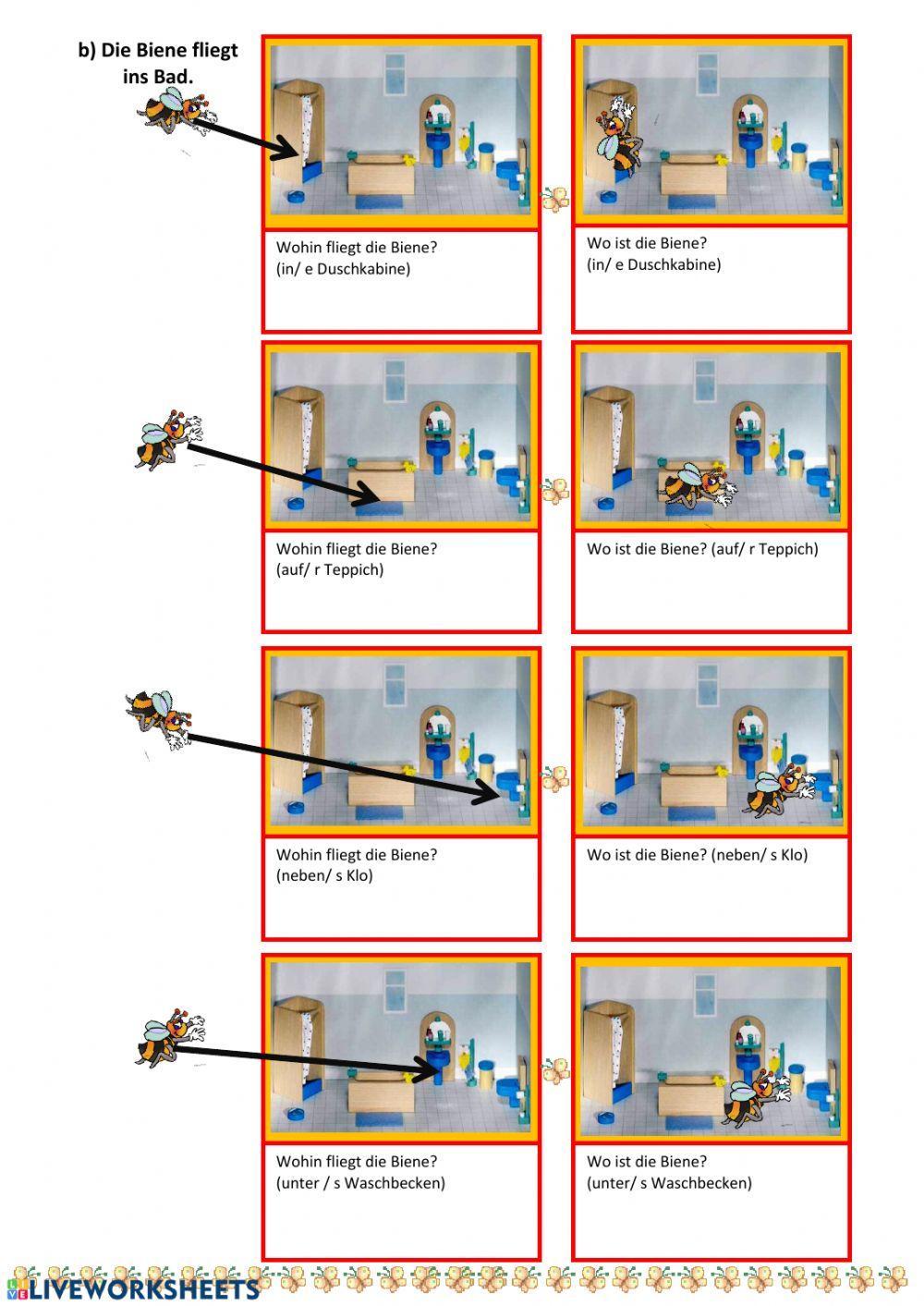 b) Die Biene fliegt ins Bad.

Wohin fliegt die Biene?
(in/ e Duschkabine)

Wo ist die Biene?
(in/ e Duschkabine)

Wohin fliegt die Biene?
(auf/ r Teppich)

Wo ist die Biene? (auf/ r Teppich)

Wohin fliegt die Biene?
(neben/ s Klo)

Wo ist die Biene? (neben/ s Klo)

Wohin fliegt die Biene?
(unter / s Waschbecken)

Wo ist die Biene?
(unter/ s Waschbecken)

LIVEWORKSHEETS