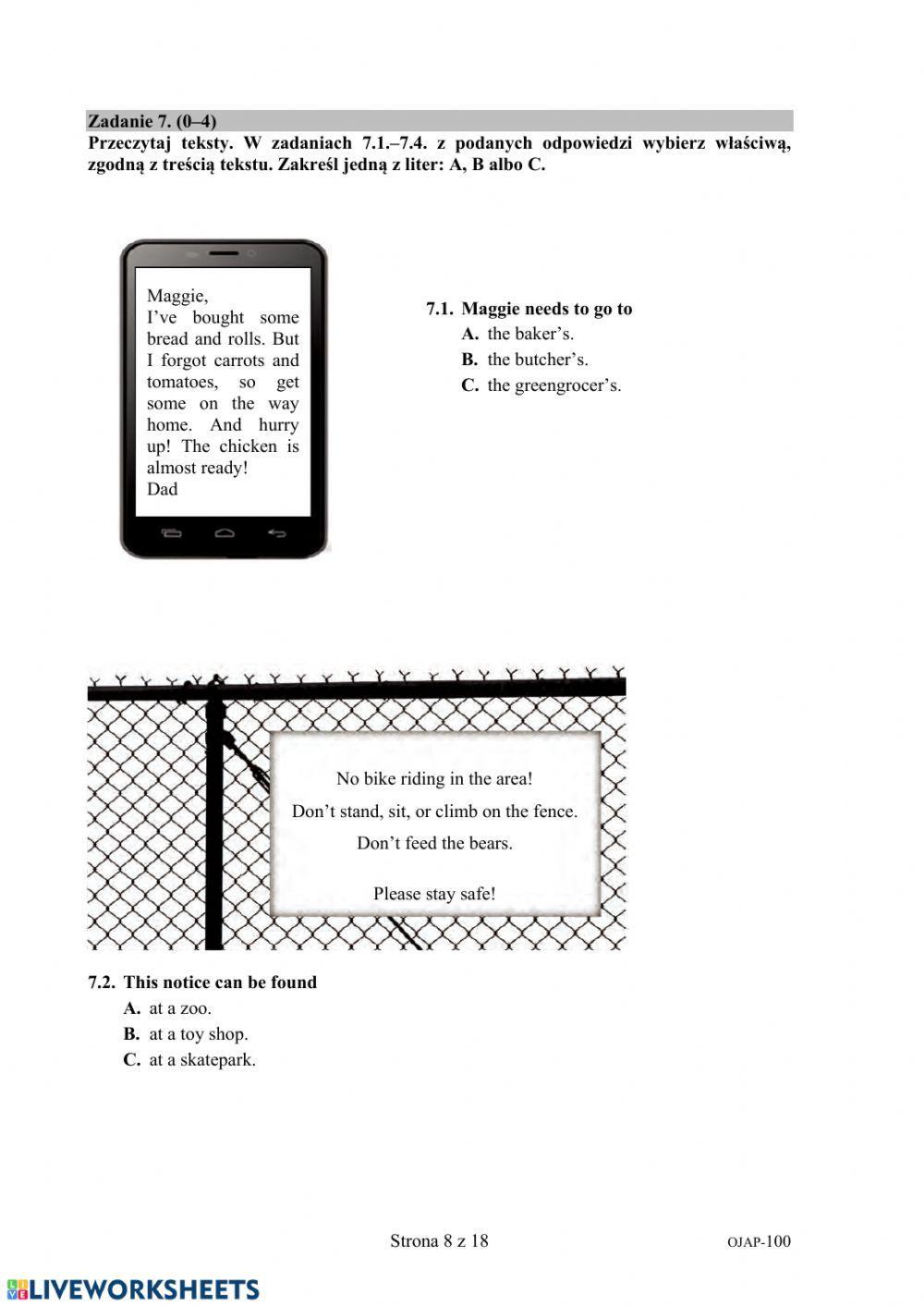 Zadanie 7. (0–4)
Przeczytaj teksty. W zadaniach 7.1.–7.4. z podanych odpowiedzi wybierz właściwą, zgodną z treścią tekstu. Zakreśl jedną z liter: A, B albo C.

Maggie,
I've bought some bread and rolls. But I forgot carrots and tomatoes, so get some on the way home. And hurry up! The chicken is almost ready!
Dad

7.1. Maggie needs to go to
A. the baker's.
B. the butcher's.
C. the greengrocer's.

No bike riding in the area!
Don't stand, sit, or climb on the fence.
Don't feed the bears.

Please stay safe!

7.2. This notice can be found
A. at a zoo.
B. at a toy shop.
C. at a skatepark.

Strona 8 z 18

OJAP-100

LIVEWORKSHEETS