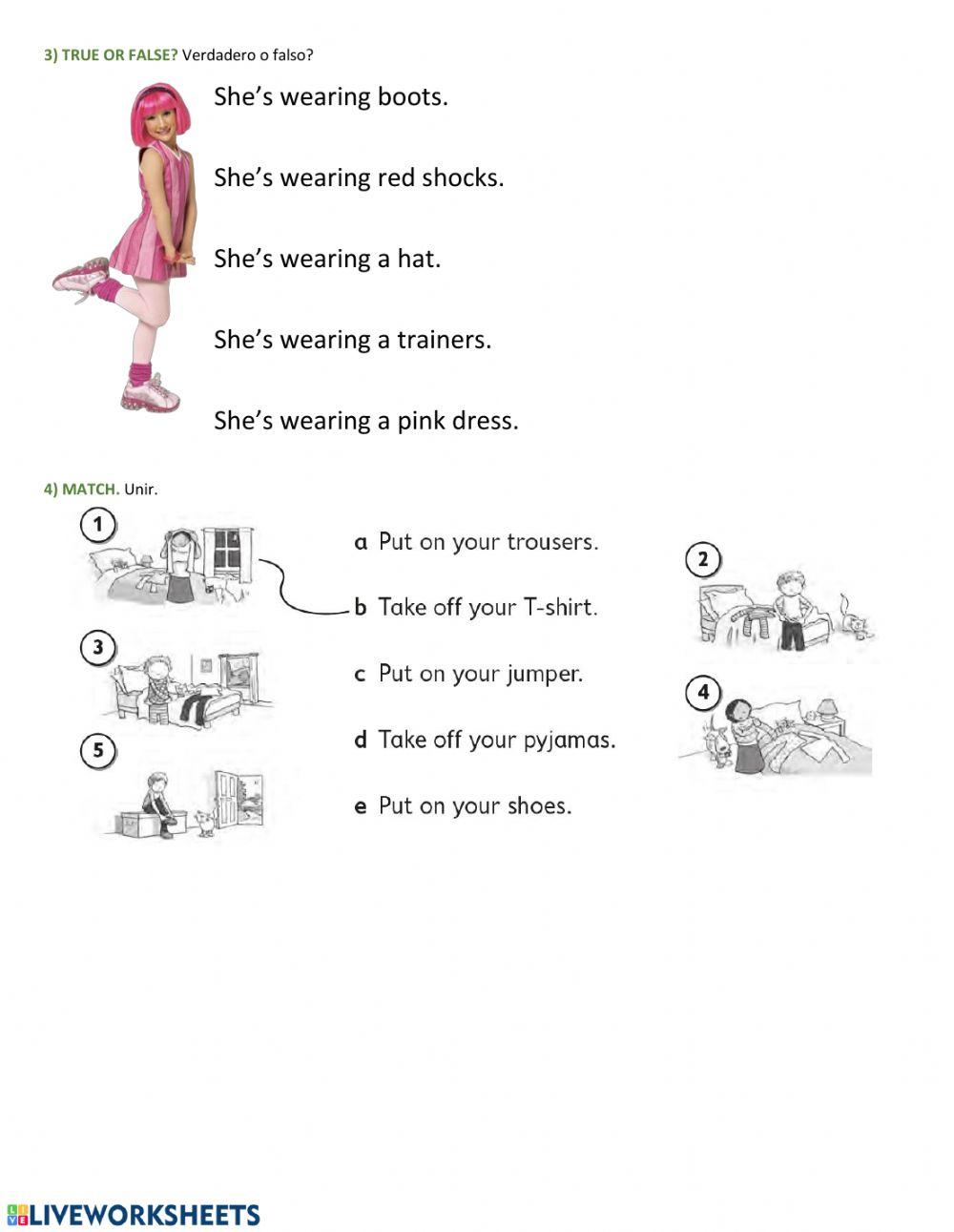 3) TRUE OR FALSE? Verdadero o falso?

She's wearing boots.

She's wearing red shocks.

She's wearing a hat.

She's wearing a trainers.

She's wearing a pink dress.

4) MATCH. Unir.

1

3

5

a Put on your trousers.

b Take off your T-shirt.

c Put on your jumper.

d Take off your pyjamas.

e Put on your shoes.

2

4

LIVEWORKSHEETS