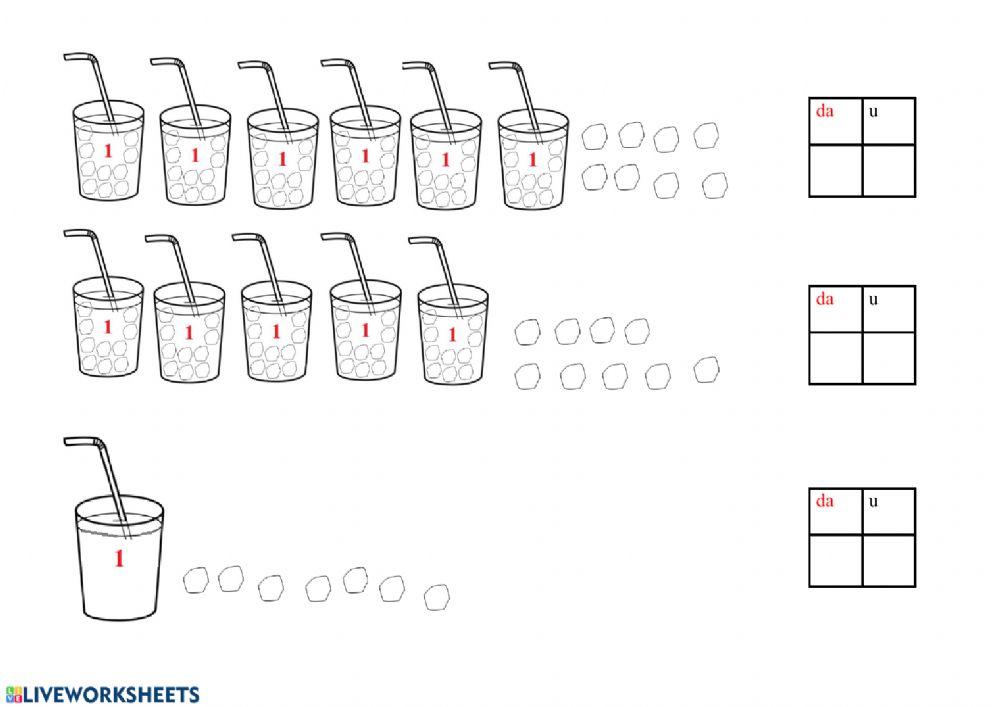 1 1 1 1 1 1

| da | u |
|---|---|
| | |

1 1 1 1 1

| da | u |
|---|---|
| | |

1

| da | u |
|---|---|
| | |

LIVEWORKSHEETS