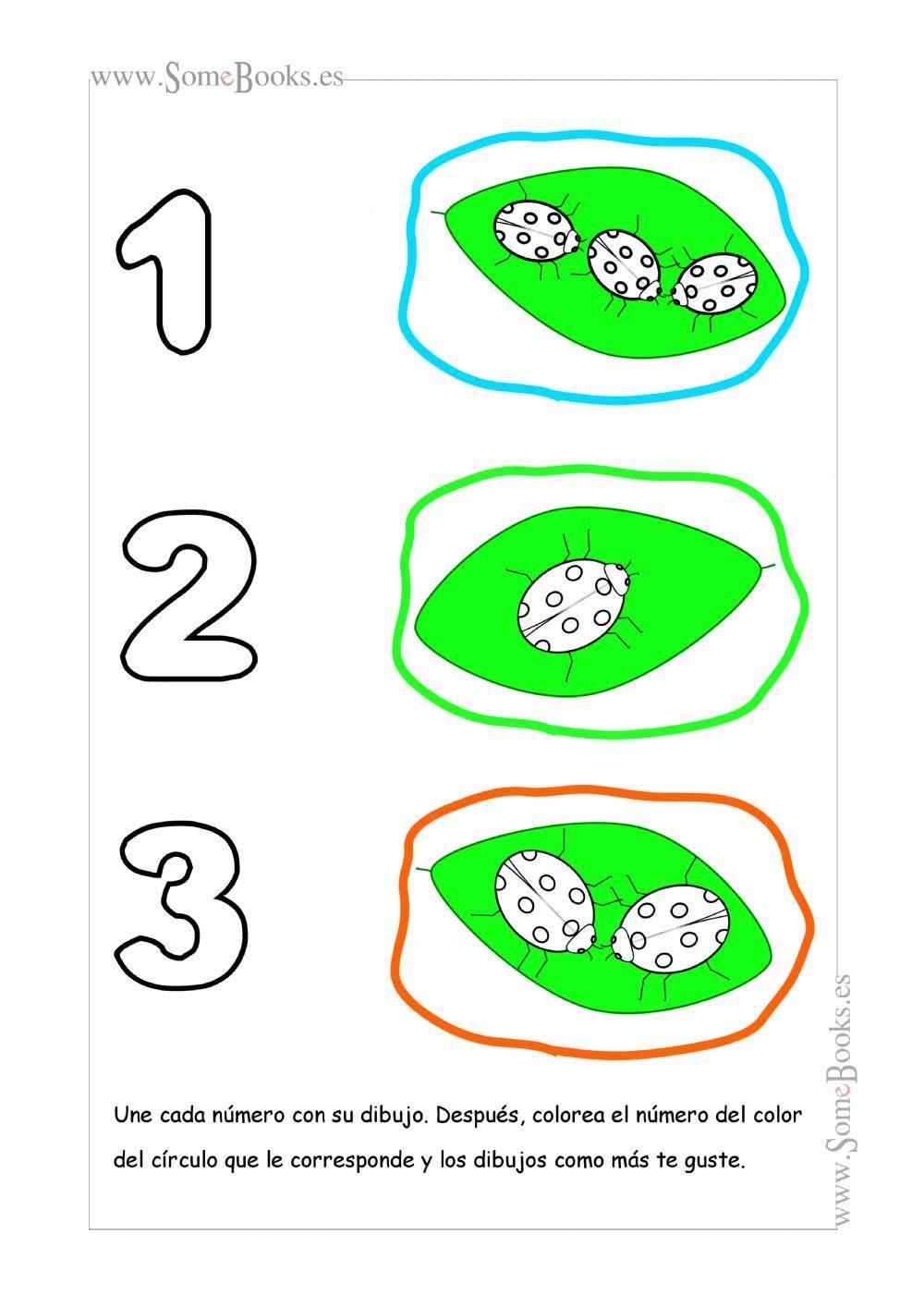 www.SomeBooks.es

1

2

3

Une cada número con su dibujo. Después, colorea el número del color del círculo que le corresponde y los dibujos como más te guste.

www.SomeBooks.es