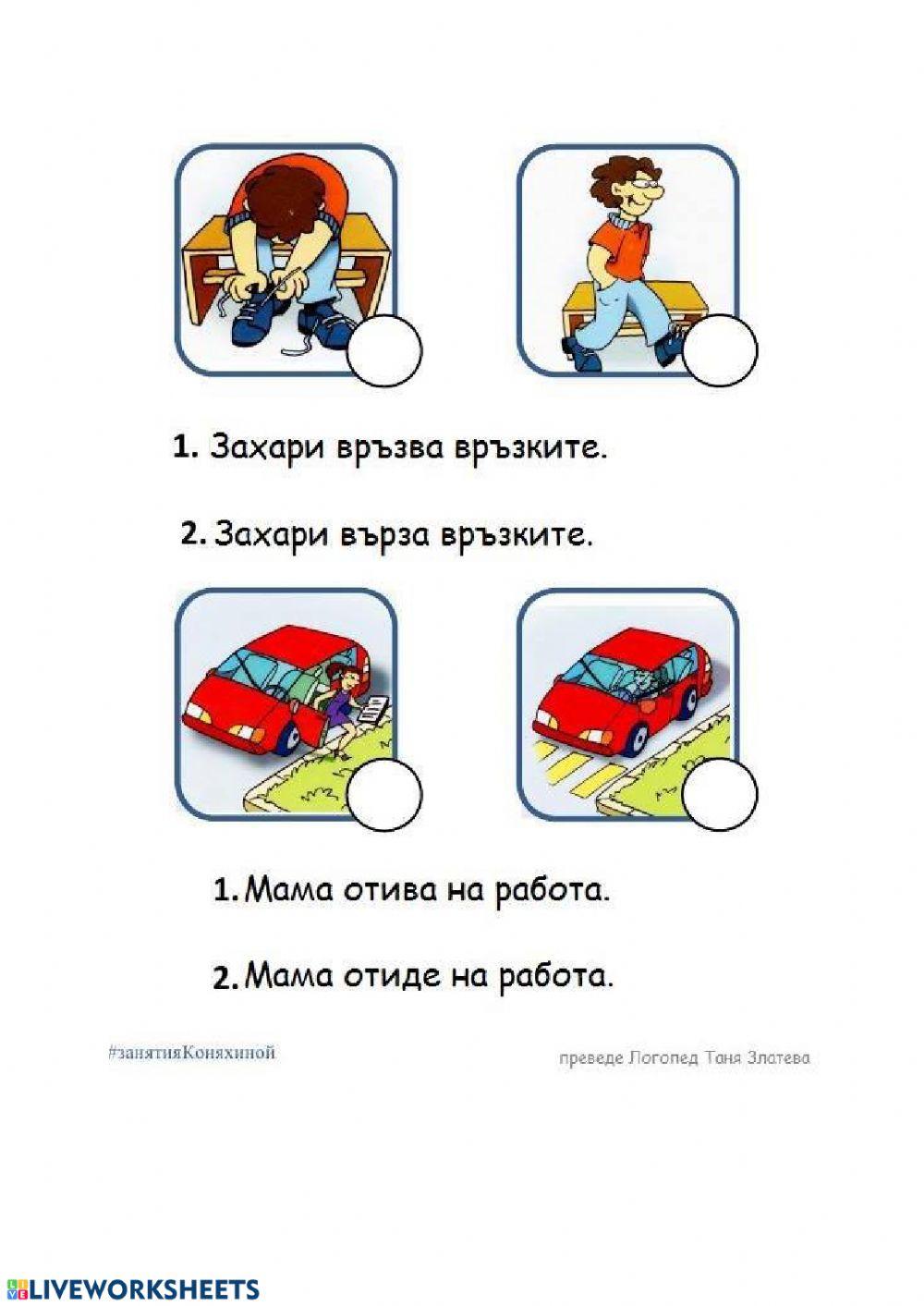 1. Захари връзва връзките.

2. Захари върза връзките.

1. Мама отива на работа.

2. Мама отиде на работа.

#занятияКоняхиной

преведе Логопед Таня Златева

LIVEWORKSHEETS