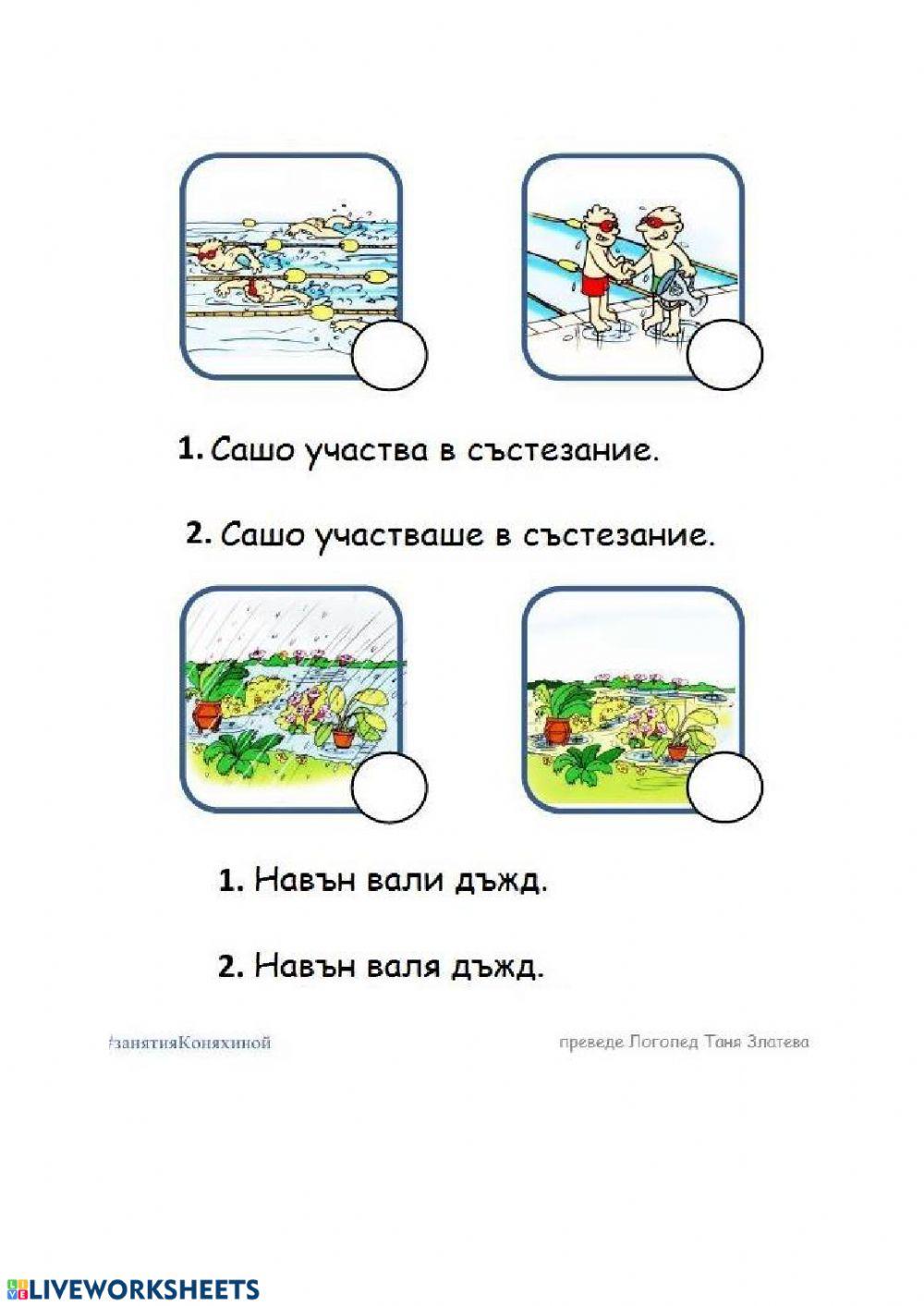 1. Сашо участва в състезание.

2. Сашо участваше в състезание.

1. Навън вали дъжд.

2. Навън валя дъжд.

#занятияКоняхиной

преведе Логопед Таня Златева

LIVEWORKSHEETS