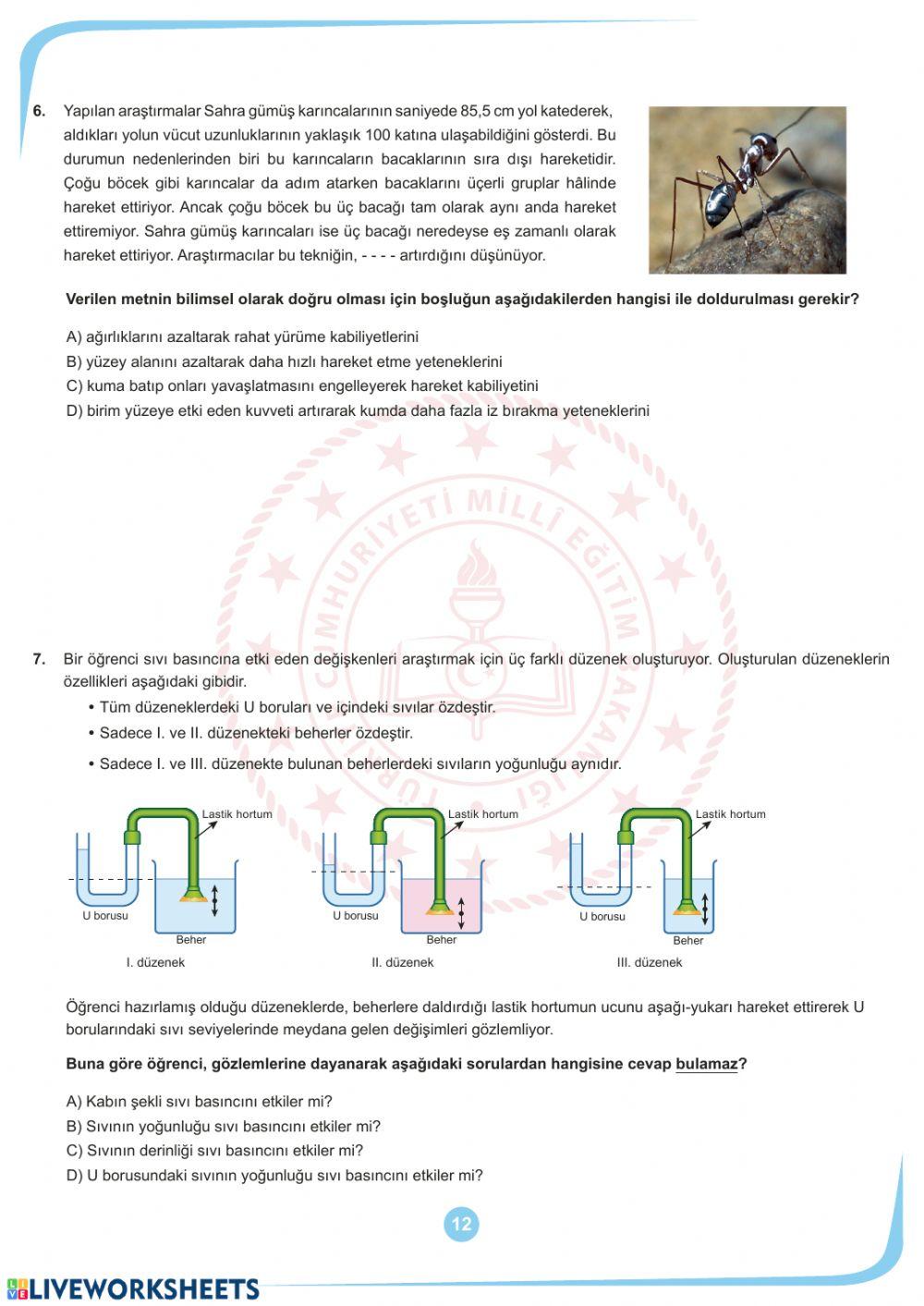 6. Yapılan araştırmalar Sahra gümüş karıncalarının saniyede 85,5 cm yol katederek, aldıkları yolun vücut uzunluklarının yaklaşık 100 katına ulaşabildiğini gösterdi. Bu durumun nedenlerinden biri bu karıncaların bacaklarının sıra dışı hareketidir. Çoğu böcek gibi karıncalar da adım atarken bacaklarını üçerli gruplar hâlinde hareket ettiriyor. Ancak çoğu böcek bu üç bacağı tam olarak aynı anda hareket ettiremiyor. Sahra gümüş karıncaları ise üç bacağı neredeyse eş zamanlı olarak hareket ettiriyor. Araştırmacılar bu tekniğin, - - - - artırdığını düşünüyor.

Verilen metnin bilimsel olarak doğru olması için boşluğun aşağıdakilerden hangisi ile doldurulması gerekir?

A) ağırlıklarını azaltarak rahat yürüme kabiliyetlerini
B) yüzey alanını azaltarak daha hızlı hareket etme yeteneklerini
C) kuma batıp onları yavaşlatmasını engelleyerek hareket kabiliyetini
D) birim yüzeye etki eden kuvveti artırarak kumda daha fazla iz bırakma yeteneklerini

TÜRKİYE CUMHURİYETİ MİLLÎ EĞİTİM BAKANLIĞI

7. Bir öğrenci sıvı basıncına etki eden değişkenleri araştırmak için üç farklı düzenek oluşturuyor. Oluşturulan düzeneklerin özellikleri aşağıdaki gibidir.
• Tüm düzeneklerdeki U boruları ve içindeki sıvılar özdeştir.
• Sadece I. ve II. düzenekteki beherler özdeştir.
• Sadece I. ve III. düzenekte bulunan beherlerdeki sıvıların yoğunluğu aynıdır.

Lastik hortum
U borusu
Beher
I. düzenek

Lastik hortum
U borusu
Beher
II. düzenek

Lastik hortum
U borusu
Beher
III. düzenek

Öğrenci hazırlamış olduğu düzeneklerde, beherlere daldırdığı lastik hortumun ucunu aşağı-yukarı hareket ettirerek U borularındaki sıvı seviyelerinde meydana gelen değişimleri gözlemliyor.

Buna göre öğrenci, gözlemlerine dayanarak aşağıdaki sorulardan hangisine cevap bulamaz?

A) Kabın şekli sıvı basıncını etkiler mi?
B) Sıvının yoğunluğu sıvı basıncını etkiler mi?
C) Sıvının derinliği sıvı basıncını etkiler mi?
D) U borusundaki sıvının yoğunluğu sıvı basıncını etkiler mi?

12

LIVEWORKSHEETS