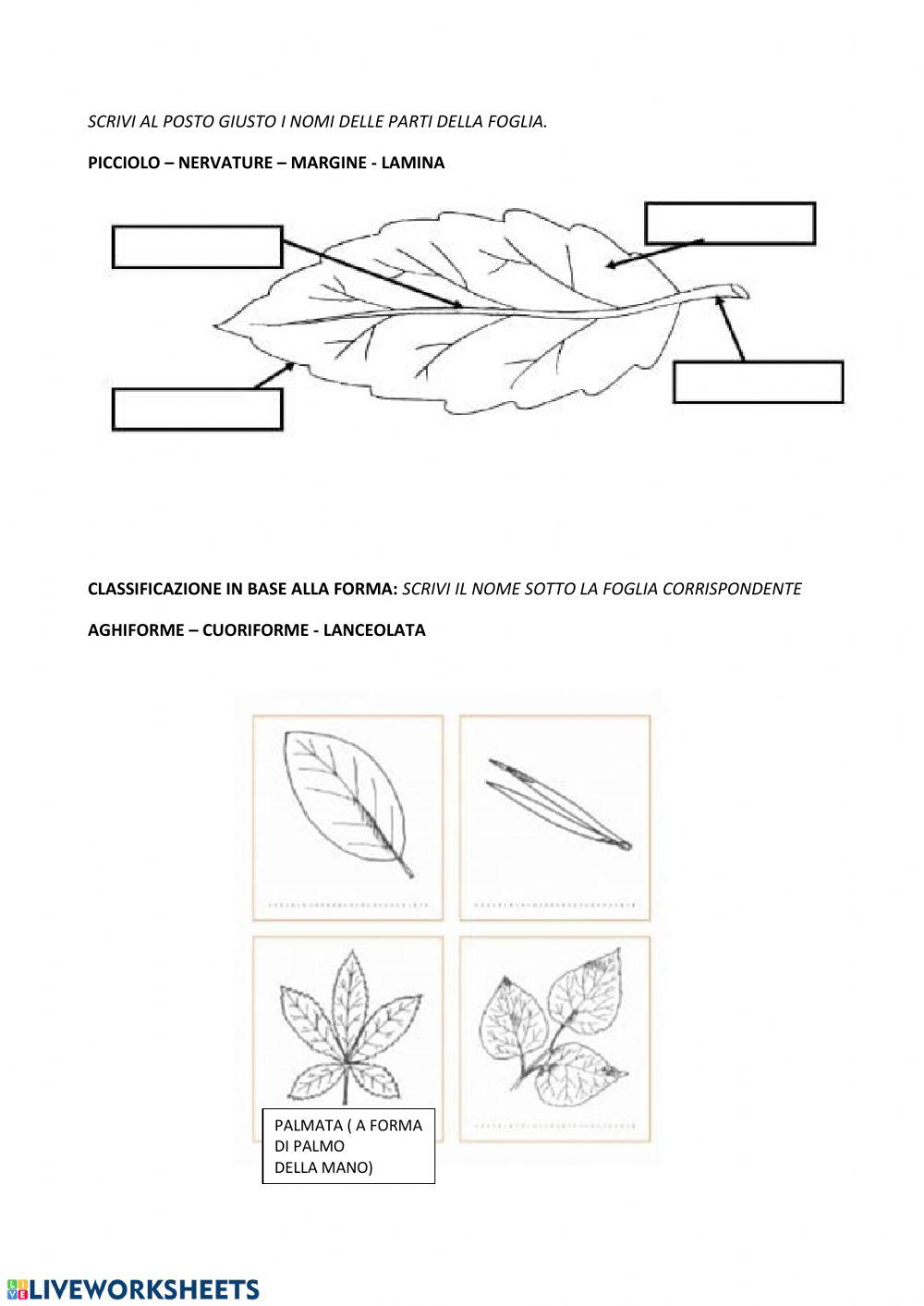 SCRIVI AL POSTO GIUSTO I NOMI DELLE PARTI DELLA FOGLIA.

PICCIOLO – NERVATURE – MARGINE - LAMINA

CLASSIFICAZIONE IN BASE ALLA FORMA: SCRIVI IL NOME SOTTO LA FOGLIA CORRISPONDENTE

AGHIFORME – CUORIFORME - LANCEOLATA

PALMATA ( A FORMA DI PALMO DELLA MANO)

LIVEWORKSHEETS