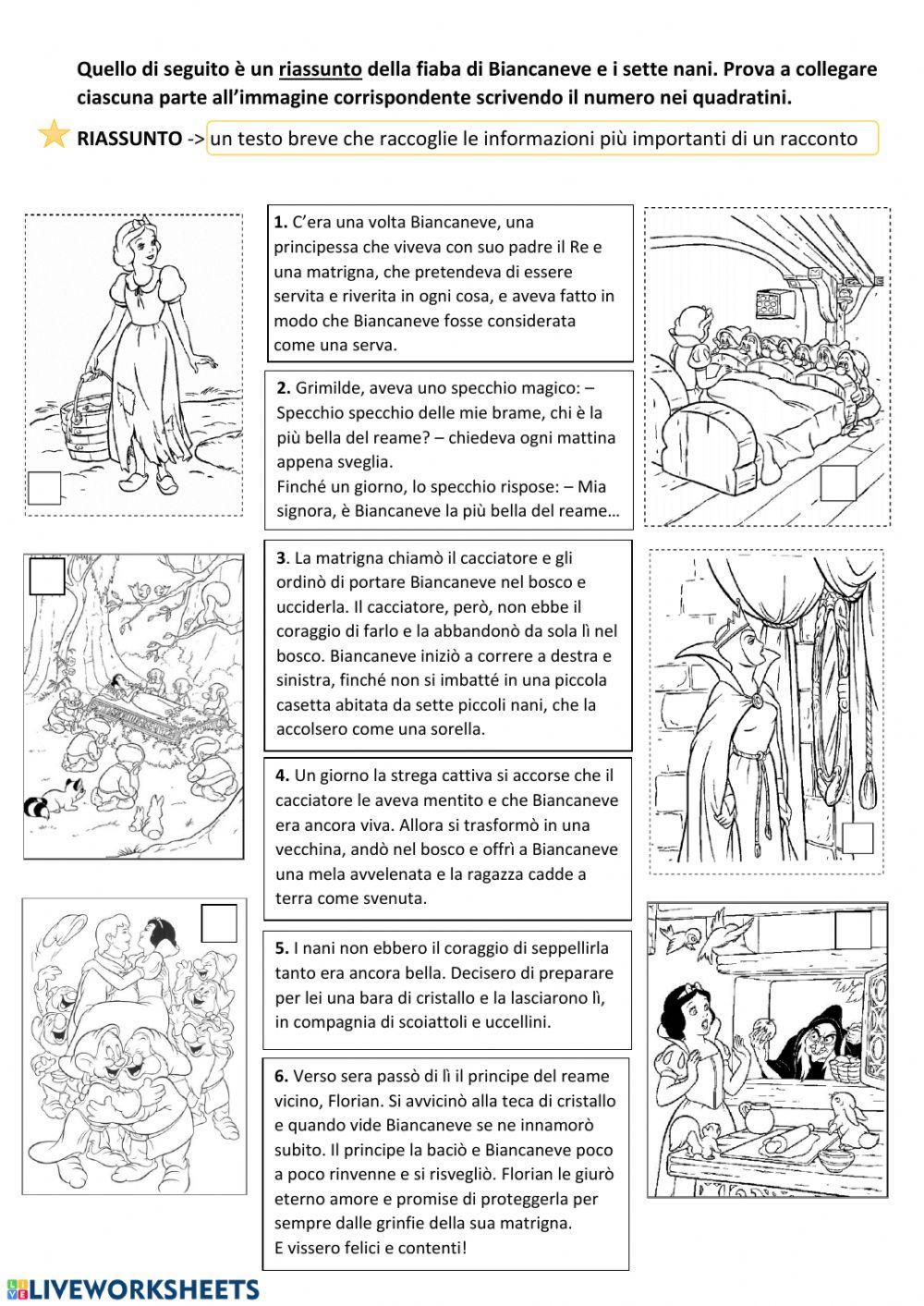 Quello di seguito è un riassunto della fiaba di Biancaneve e i sette nani. Prova a collegare ciascuna parte all'immagine corrispondente scrivendo il numero nei quadratini.

RIASSUNTO -> un testo breve che raccoglie le informazioni più importanti di un racconto

1. C'era una volta Biancaneve, una principessa che viveva con suo padre il Re e una matrigna, che pretendeva di essere servita e riverita in ogni cosa, e aveva fatto in modo che Biancaneve fosse considerata come una serva.

2. Grimilde, aveva uno specchio magico: – Specchio specchio delle mie brame, chi è la più bella del reame? – chiedeva ogni mattina appena sveglia.
Finché un giorno, lo specchio rispose: – Mia signora, è Biancaneve la più bella del reame…

3. La matrigna chiamò il cacciatore e gli ordinò di portare Biancaneve nel bosco e ucciderla. Il cacciatore, però, non ebbe il coraggio di farlo e la abbandonò da sola lì nel bosco. Biancaneve iniziò a correre a destra e sinistra, finché non si imbatté in una piccola casetta abitata da sette piccoli nani, che la accolsero come una sorella.

4. Un giorno la strega cattiva si accorse che il cacciatore le aveva mentito e che Biancaneve era ancora viva. Allora si trasformò in una vecchina, andò nel bosco e offrì a Biancaneve una mela avvelenata e la ragazza cadde a terra come svenuta.

5. I nani non ebbero il coraggio di seppellirla tanto era ancora bella. Decisero di preparare per lei una bara di cristallo e la lasciarono lì, in compagnia di scoiattoli e uccellini.

6. Verso sera passò di lì il principe del reame vicino, Florian. Si avvicinò alla teca di cristallo e quando vide Biancaneve se ne innamorò subito. Il principe la baciò e Biancaneve poco a poco rinvenne e si risvegliò. Florian le giurò eterno amore e promise di proteggerla per sempre dalle grinfie della sua matrigna.
E vissero felici e contenti!

LIVEWORKSHEETS