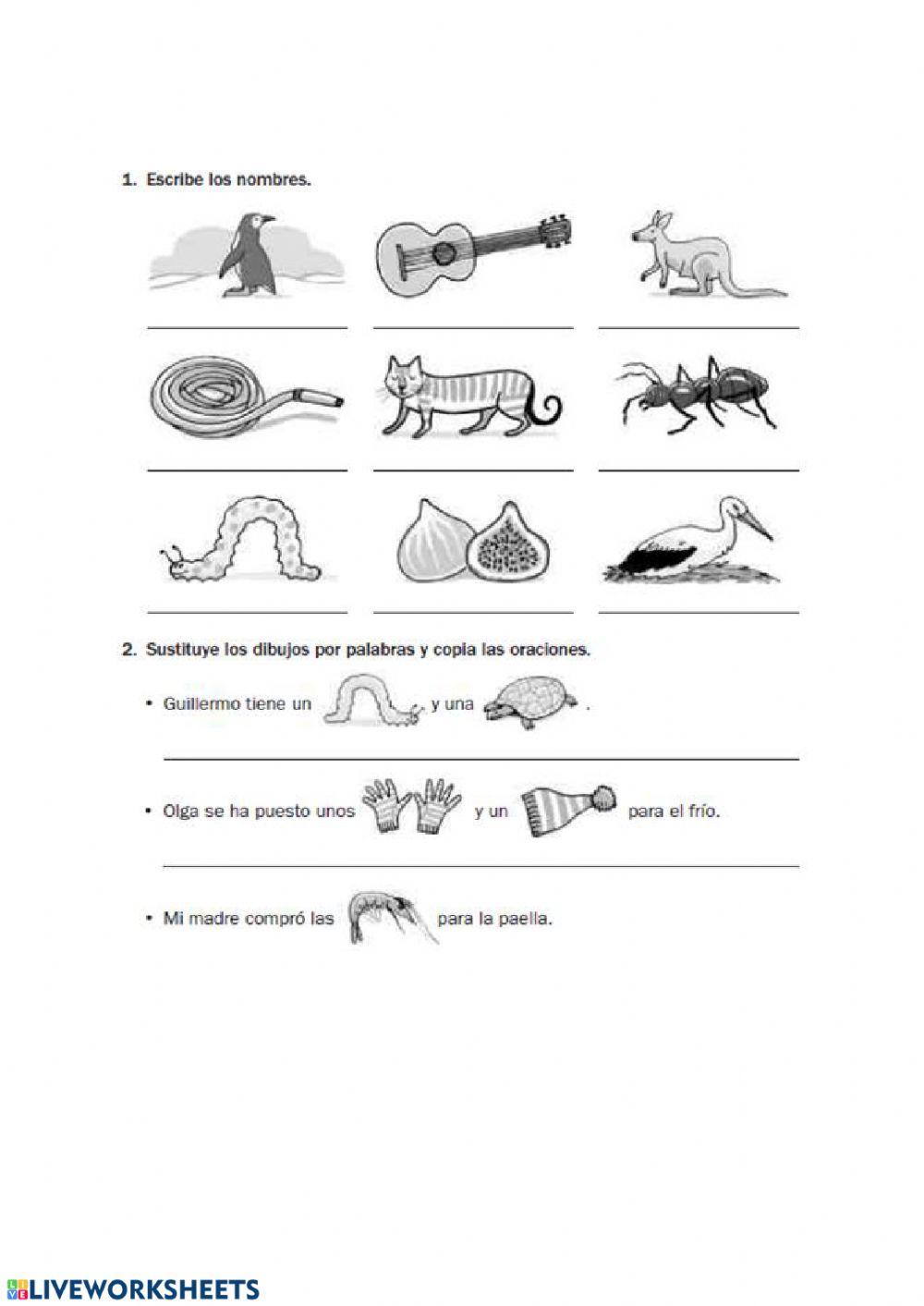 1. Escribe los nombres.

2. Sustituye los dibujos por palabras y copia las oraciones.

• Guillermo tiene un y una .

• Olga se ha puesto unos y un para el frío.

• Mi madre compró las para la paella.

LIVEWORKSHEETS