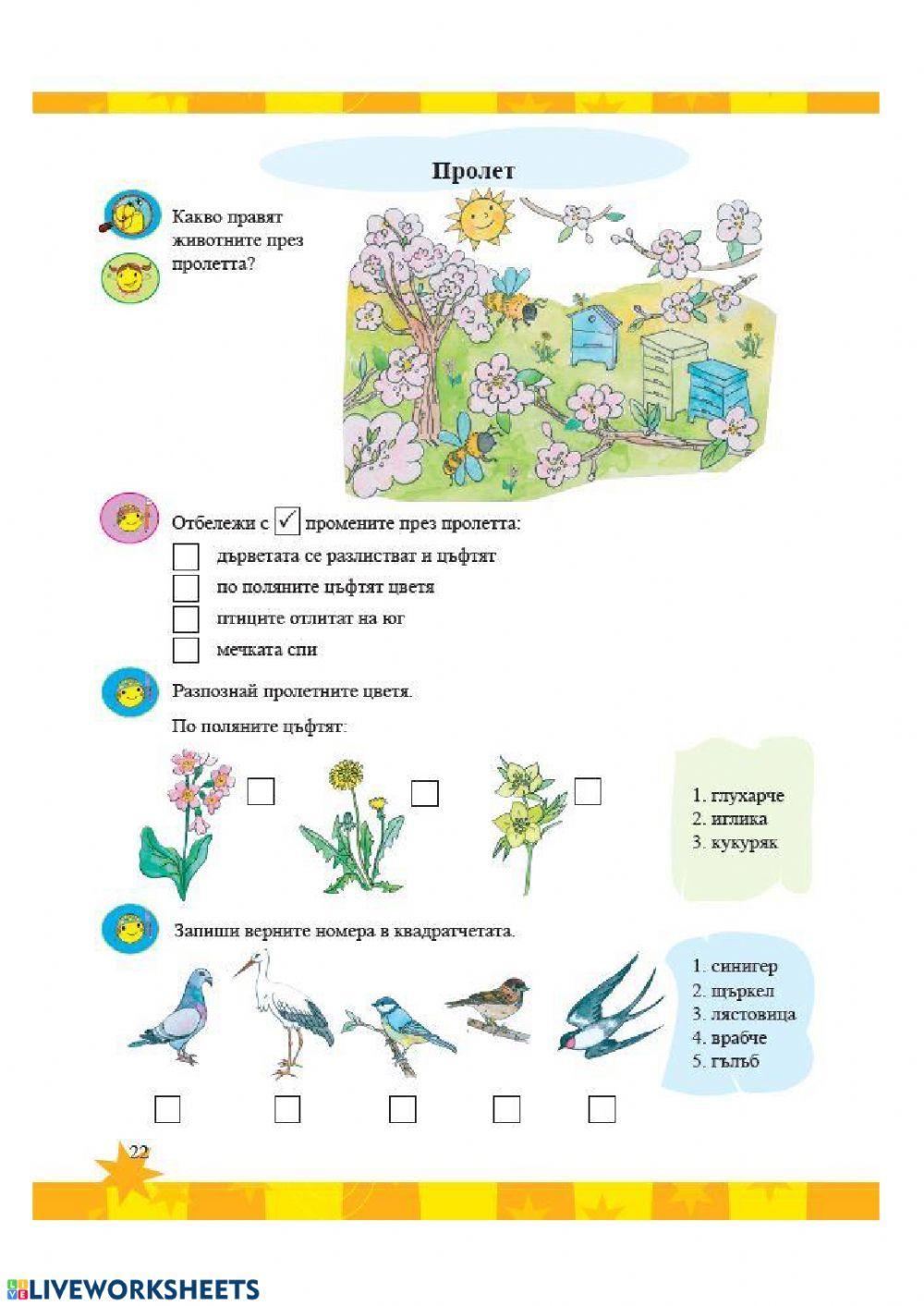 Пролет

Какво правят животните през пролетта?

Отбележи с ✓ промените през пролетта:

дърветата се разлистват и цъфтят

по поляните цъфтят цветя

птиците отлитат на юг

мечката спи

Разпознай пролетните цветя.

По поляните цъфтят:

1. глухарче
2. иглика
3. кукуряк

Запиши верните номера в квадратчетата.

1. синигер
2. щъркел
3. лястовица
4. врабче
5. гълъб

22

LIVEWORKSHEETS