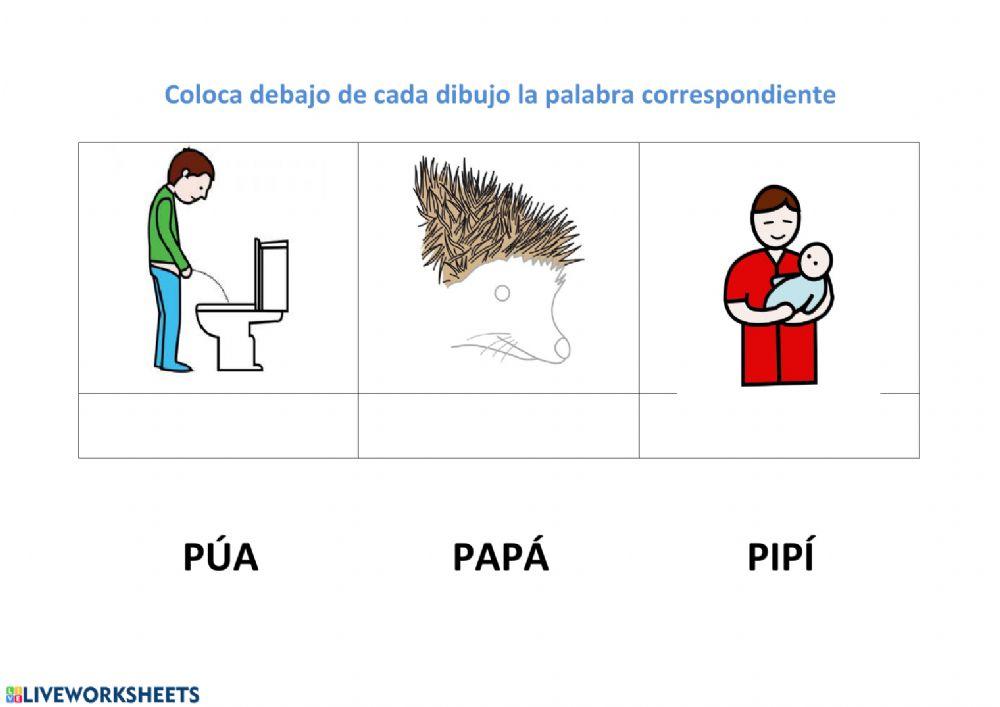 Coloca debajo de cada dibujo la palabra correspondiente

PÚA PAPÁ PIPÍ

LIVEWORKSHEETS