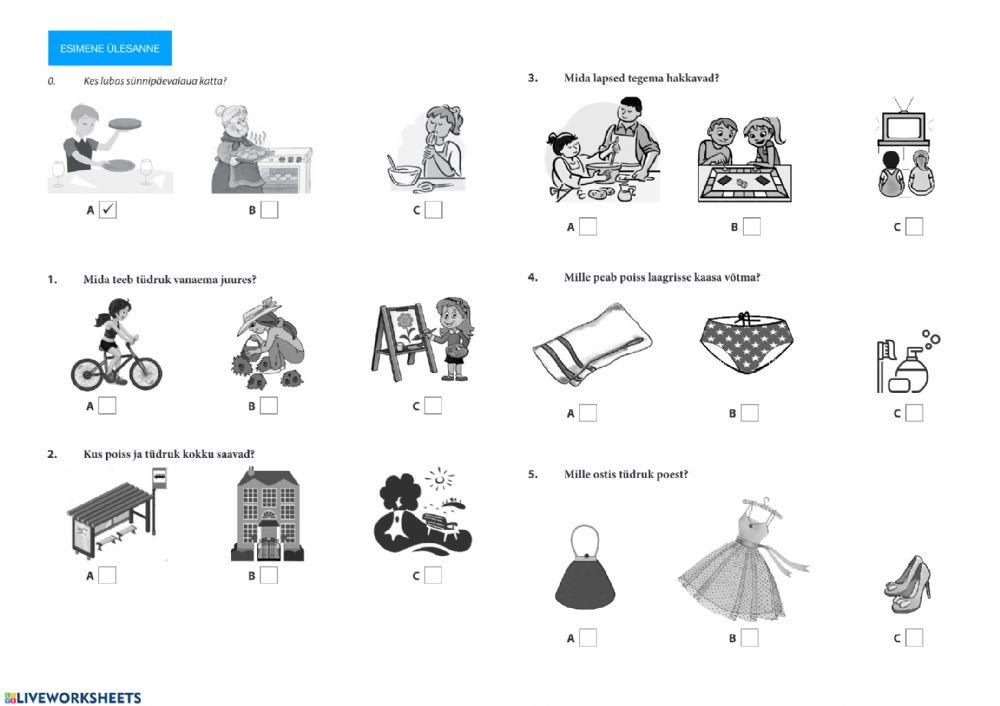 ESIMENE ÜLESANNE

0. Kes lubas sünnipäevalaua katta?

A ✓ B C

1. Mida teeb tüdruk vanaema juures?

A B C

2. Kus poiss ja tüdruk kokku saavad?

A B C

3. Mida lapsed tegema hakkavad?

A B C

4. Mille peab poiss laagrisse kaasa võtma?

A B C

5. Mille ostis tüdruk poest?

A B C

LIVEWORKSHEETS