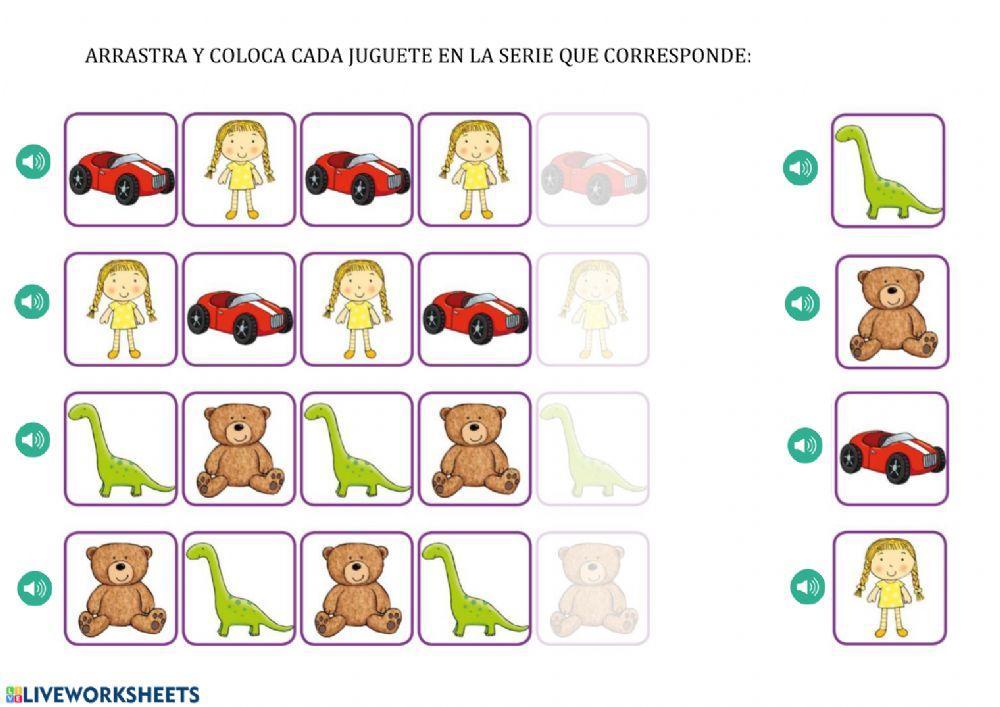 ARRASTRA Y COLOCA CADA JUGUETE EN LA SERIE QUE CORRESPONDE:

LIVEWORKSHEETS