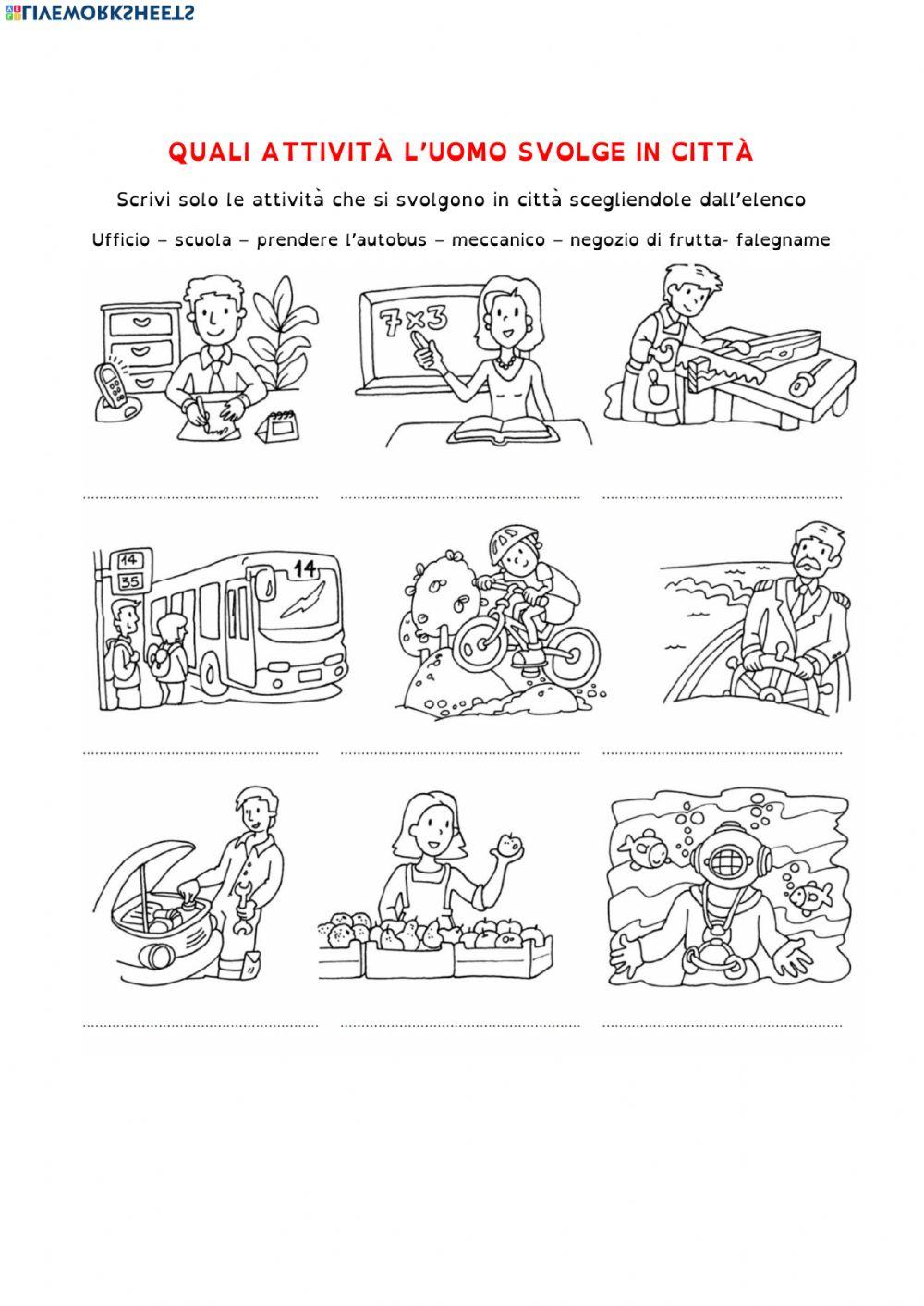 LIVEWORKSHEETS

QUALI ATTIVITÀ L'UOMO SVOLGE IN CITTÀ

Scrivi solo le attività che si svolgono in città scegliendole dall'elenco

Ufficio – scuola – prendere l'autobus – meccanico – negozio di frutta- falegname

$7 \times 3$

14
35
14