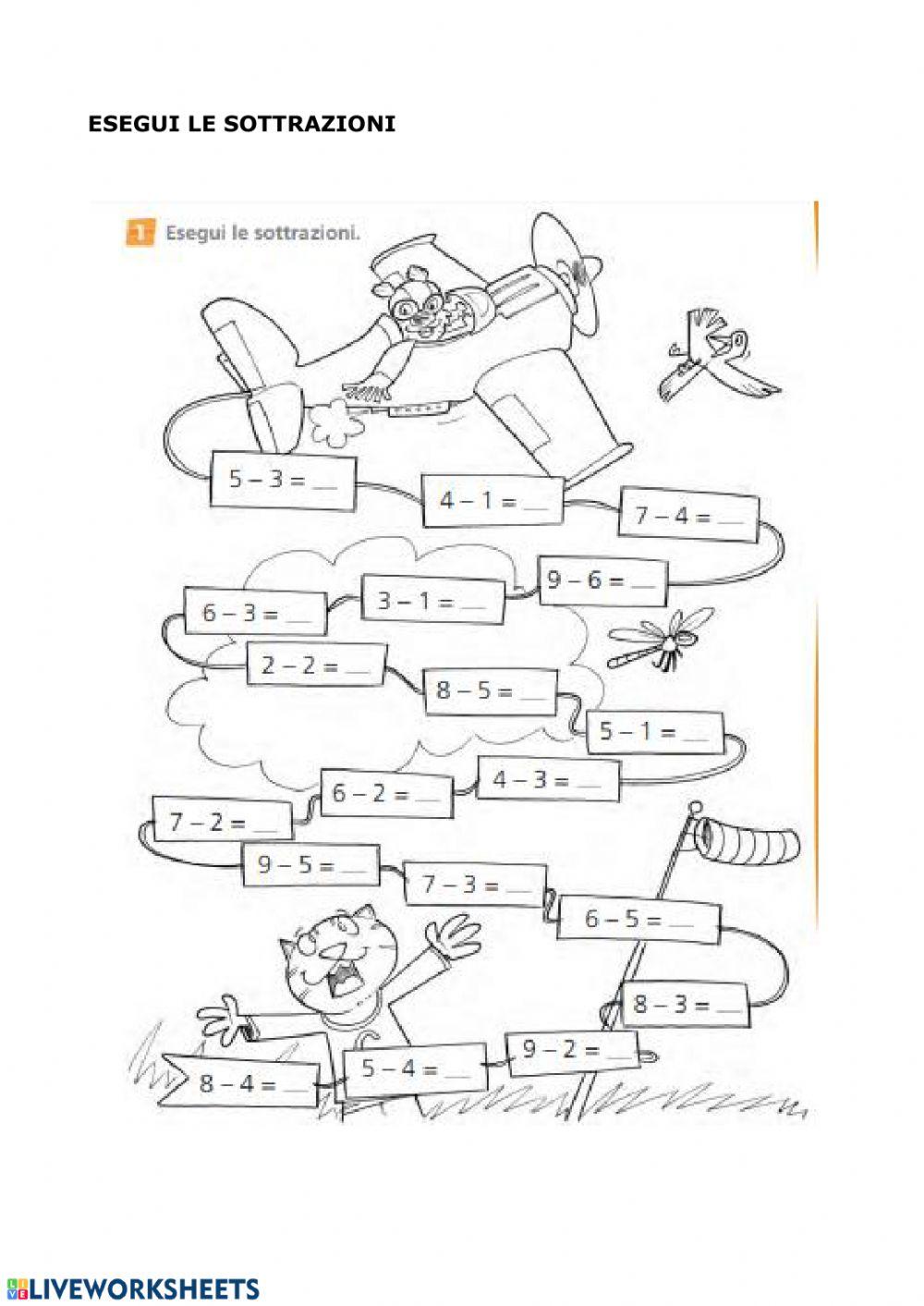 ESEGUI LE SOTTRAZIONI

1 Esegui le sottrazioni.

$5 - 3 =$ __

$4 - 1 =$ __

$7 - 4 =$ __

$9 - 6 =$ __

$3 - 1 =$ __

$6 - 3 =$ __

$2 - 2 =$ __

$8 - 5 =$ __

$5 - 1 =$ __

$4 - 3 =$ __

$6 - 2 =$ __

$7 - 2 =$ __

$9 - 5 =$ __

$7 - 3 =$ __

$6 - 5 =$ __

$8 - 3 =$ __

$9 - 2 =$ __

$5 - 4 =$ __

$8 - 4 =$ __

LIVEWORKSHEETS