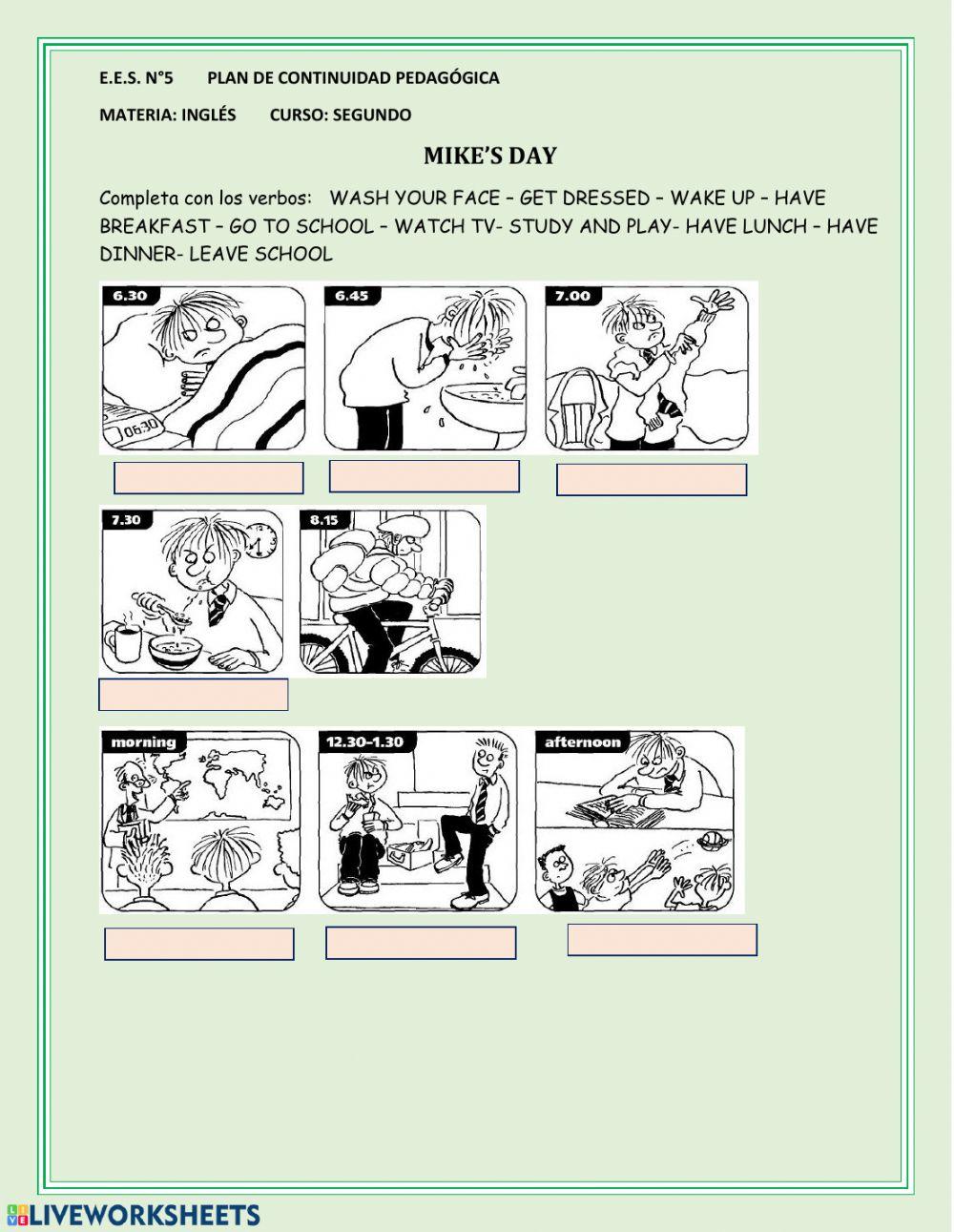 E.E.S. N°5 PLAN DE CONTINUIDAD PEDAGÓGICA

MATERIA: INGLÉS CURSO: SEGUNDO

MIKE'S DAY

Completa con los verbos: WASH YOUR FACE – GET DRESSED – WAKE UP – HAVE BREAKFAST – GO TO SCHOOL – WATCH TV- STUDY AND PLAY- HAVE LUNCH – HAVE DINNER- LEAVE SCHOOL

6.30

06:30

6.45

7.00

7.30

8.15

morning

12.30–1.30

afternoon

LIVEWORKSHEETS