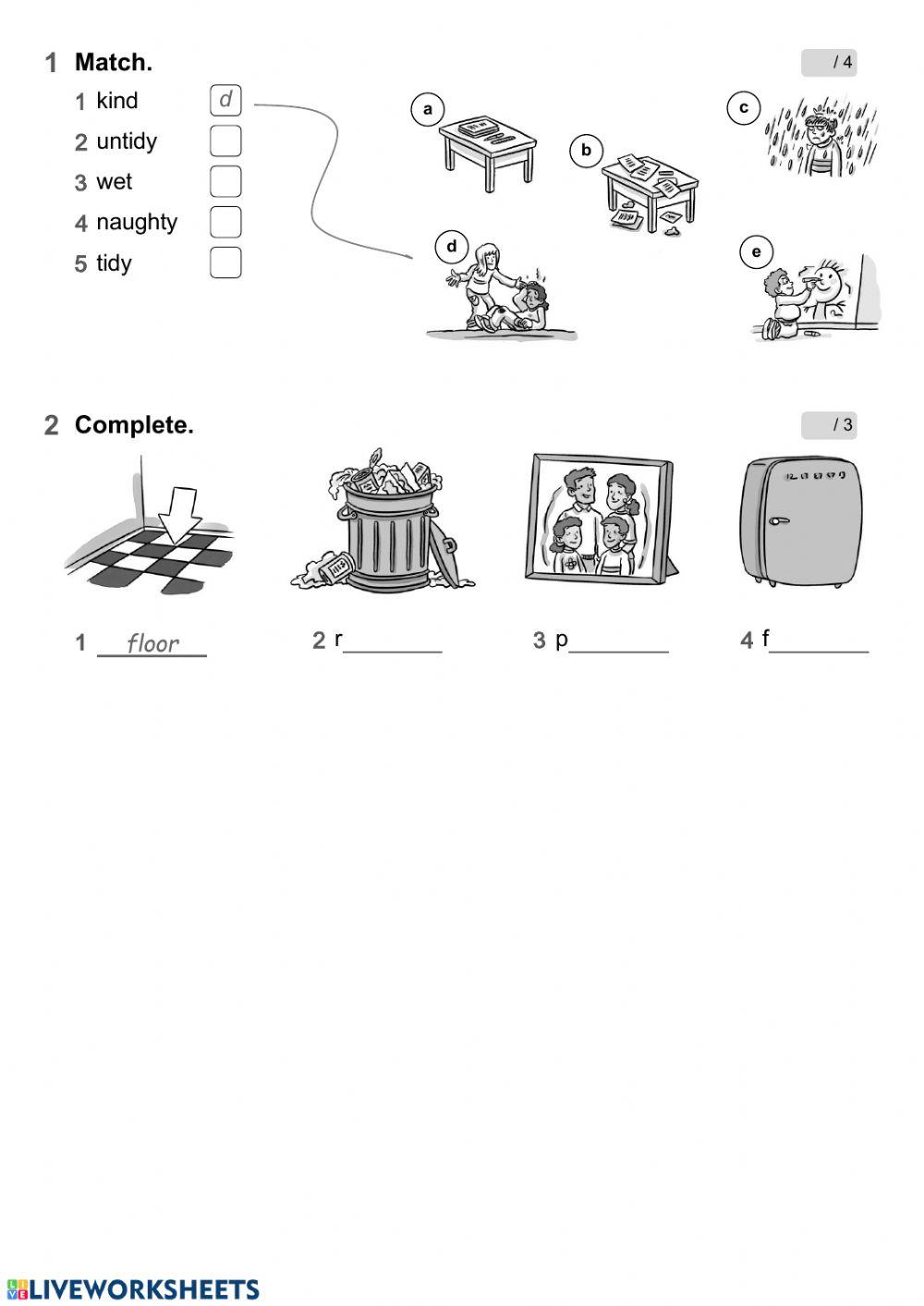 1 Match. / 4

1 kind d
2 untidy
3 wet
4 naughty
5 tidy

a
b
c
d
e

2 Complete. / 3

1 floor
2 r________
3 p________
4 f________

LIVEWORKSHEETS