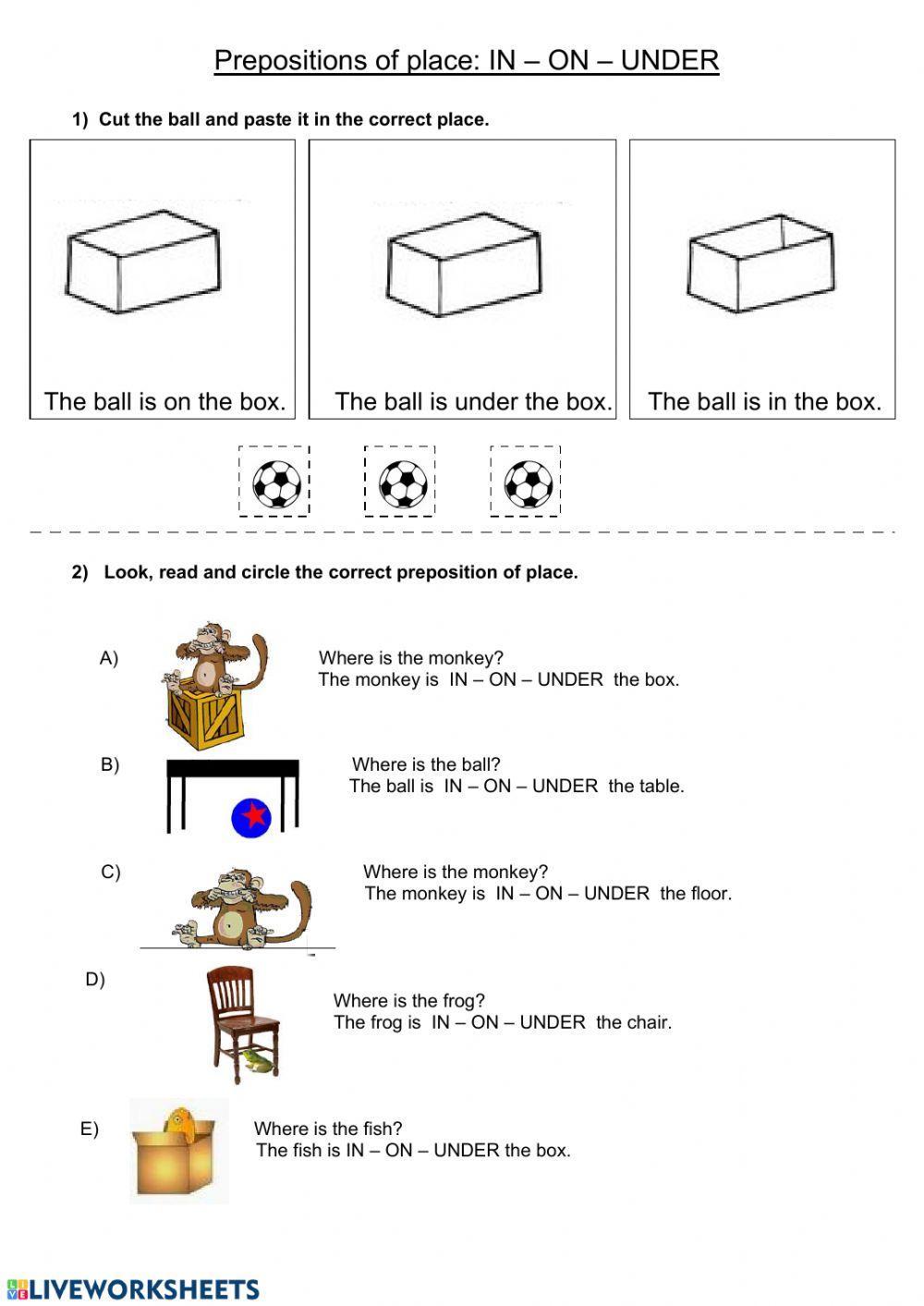 Prepositions of place: IN – ON – UNDER

1) Cut the ball and paste it in the correct place.

The ball is on the box.

The ball is under the box.

The ball is in the box.

2) Look, read and circle the correct preposition of place.

A) Where is the monkey?
The monkey is IN – ON – UNDER the box.

B) Where is the ball?
The ball is IN – ON – UNDER the table.

C) Where is the monkey?
The monkey is IN – ON – UNDER the floor.

D) Where is the frog?
The frog is IN – ON – UNDER the chair.

E) Where is the fish?
The fish is IN – ON – UNDER the box.

LIVEWORKSHEETS