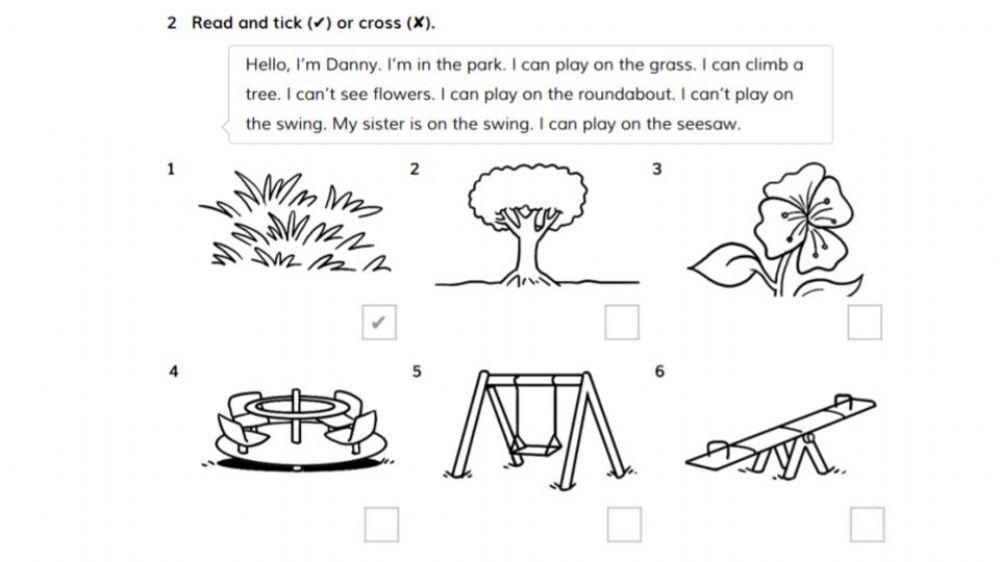 2 Read and tick (✓) or cross (✗).

Hello, I'm Danny. I'm in the park. I can play on the grass. I can climb a tree. I can't see flowers. I can play on the roundabout. I can't play on the swing. My sister is on the swing. I can play on the seesaw.

1

✓

2

3

4

5

6