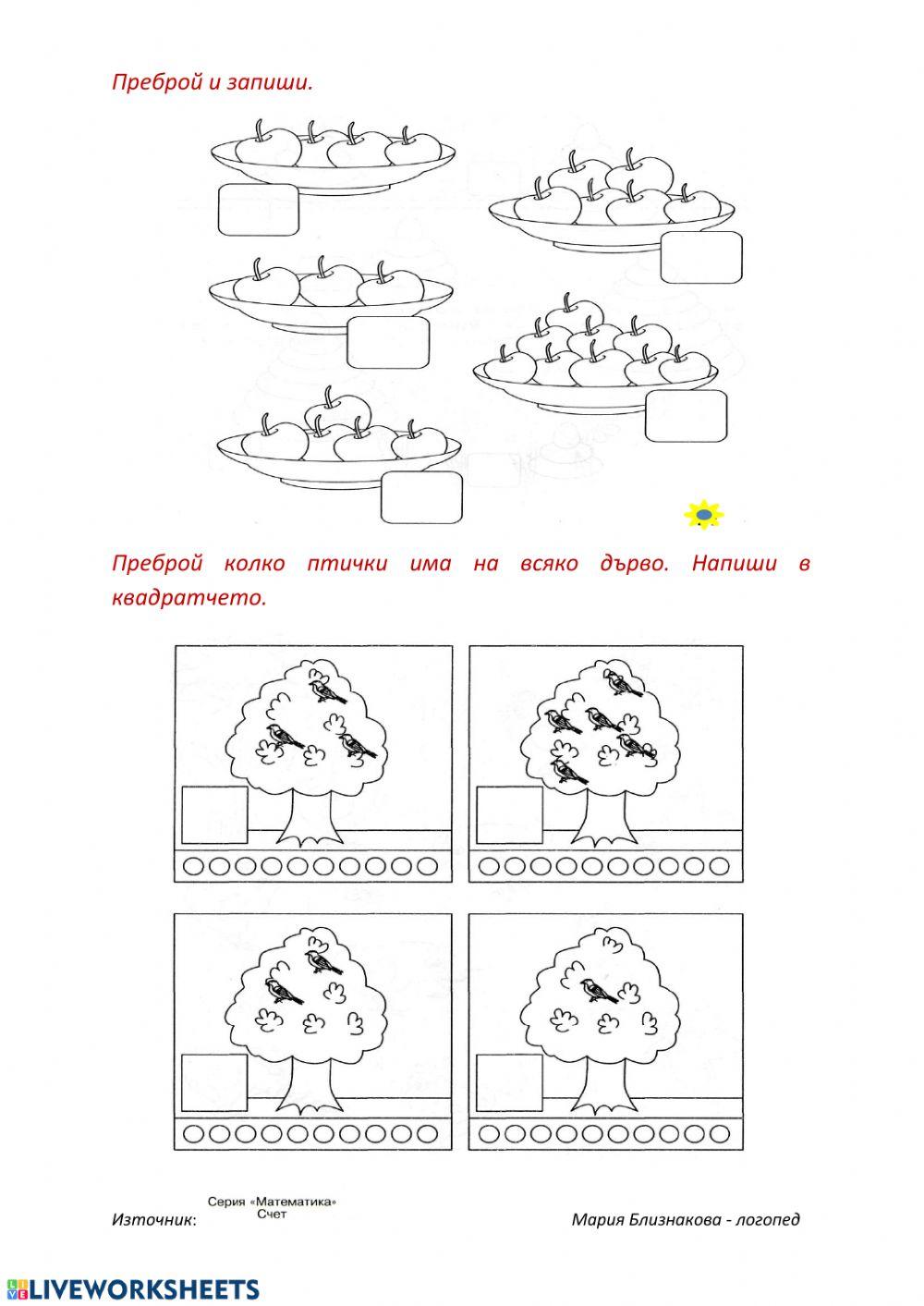 Преброй и запиши.

Преброй колко птички има на всяко дърво. Напиши в квадратчето.

Източник: Серия «Математика» Счет

Мария Близнакова - логопед

LIVEWORKSHEETS