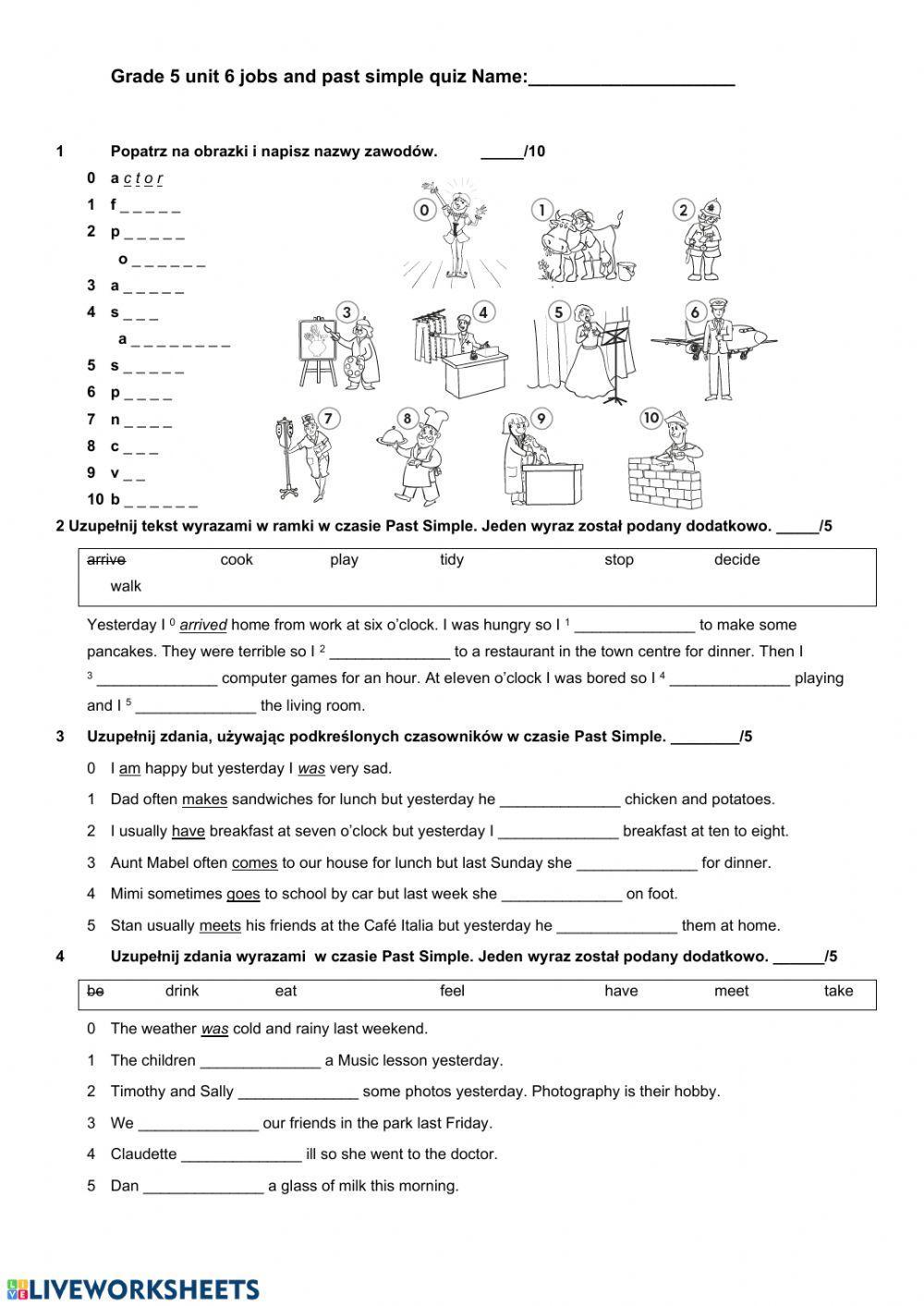 Grade 5 unit 6 jobs and past simple quiz Name:____________________

1 Popatrz na obrazki i napisz nazwy zawodów. _____/10

0 a c t o r
1 f _ _ _ _ _
2 p _ _ _ _ _
o _ _ _ _ _ _
3 a _ _ _ _ _
4 s _ _ _
a _ _ _ _ _ _ _ _
5 s _ _ _ _ _
6 p _ _ _ _
7 n _ _ _ _
8 c _ _ _
9 v _ _
10 b _ _ _ _ _ _

0 1 2 3 4 5 6 7 8 9 10

2 Uzupełnij tekst wyrazami w ramki w czasie Past Simple. Jeden wyraz został podany dodatkowo. _____/5

arrive cook play tidy stop decide walk

Yesterday I $^0$ arrived home from work at six o'clock. I was hungry so I $^1$ ______________ to make some pancakes. They were terrible so I $^2$ ______________ to a restaurant in the town centre for dinner. Then I $^3$ ______________ computer games for an hour. At eleven o'clock I was bored so I $^4$ ______________ playing and I $^5$ ______________ the living room.

3 Uzupełnij zdania, używając podkreślonych czasowników w czasie Past Simple. ________/5

0 I am happy but yesterday I was very sad.
1 Dad often makes sandwiches for lunch but yesterday he ______________ chicken and potatoes.
2 I usually have breakfast at seven o'clock but yesterday I ______________ breakfast at ten to eight.
3 Aunt Mabel often comes to our house for lunch but last Sunday she ______________ for dinner.
4 Mimi sometimes goes to school by car but last week she ______________ on foot.
5 Stan usually meets his friends at the Café Italia but yesterday he ______________ them at home.

4 Uzupełnij zdania wyrazami w czasie Past Simple. Jeden wyraz został podany dodatkowo. ______/5

be drink eat feel have meet take

0 The weather was cold and rainy last weekend.
1 The children ______________ a Music lesson yesterday.
2 Timothy and Sally ______________ some photos yesterday. Photography is their hobby.
3 We ______________ our friends in the park last Friday.
4 Claudette ______________ ill so she went to the doctor.
5 Dan ______________ a glass of milk this morning.

LIVEWORKSHEETS