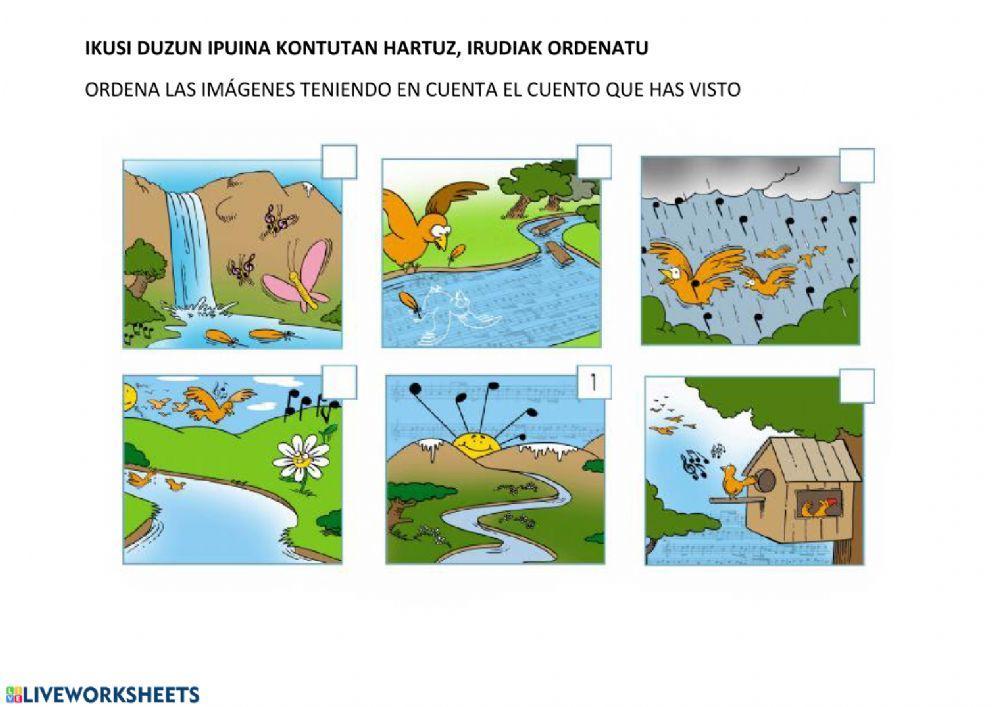 IKUSI DUZUN IPUINA KONTUTAN HARTUZ, IRUDIAK ORDENATU

ORDENA LAS IMÁGENES TENIENDO EN CUENTA EL CUENTO QUE HAS VISTO

1

LIVEWORKSHEETS