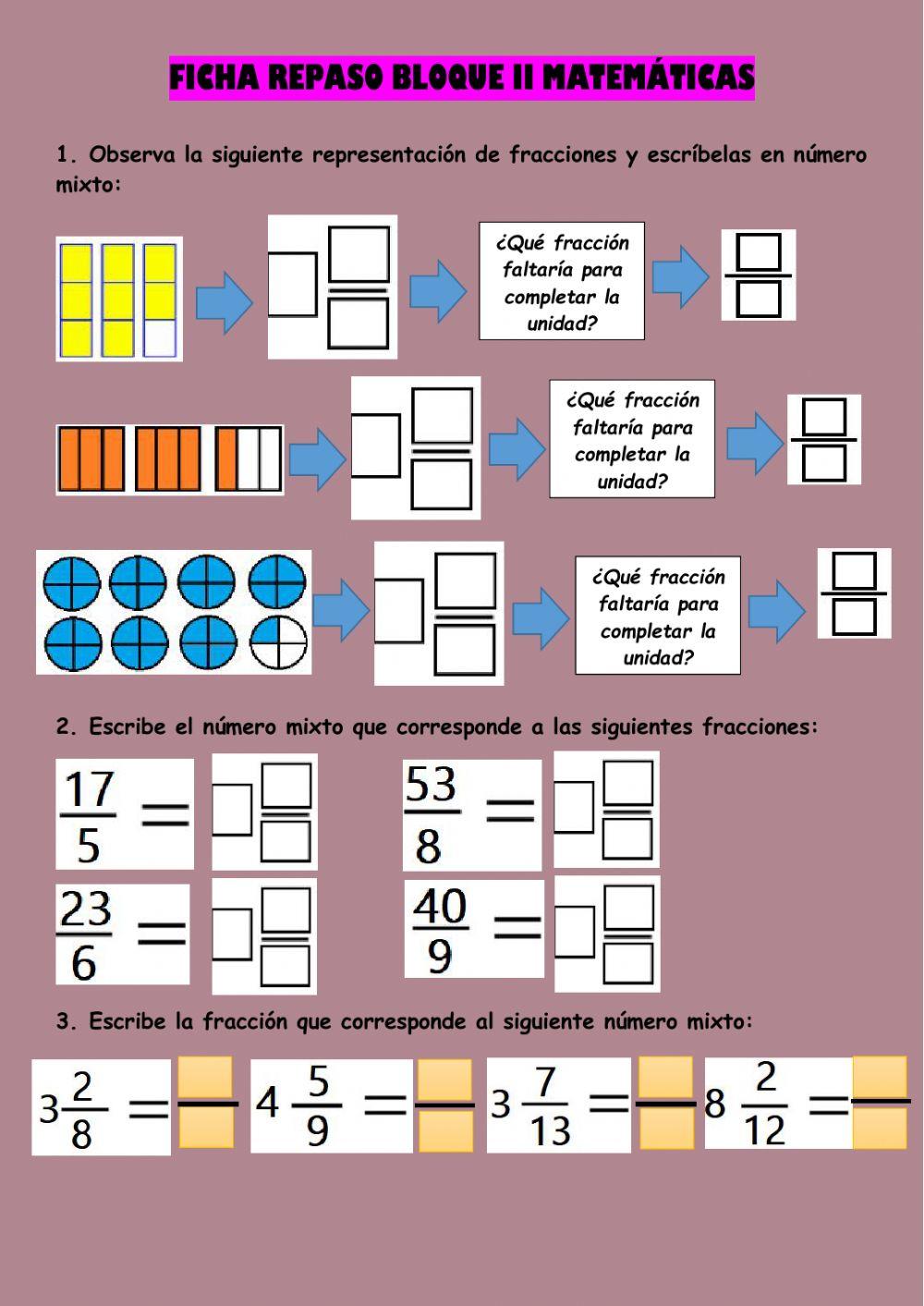 FICHA REPASO BLOQUE II MATEMÁTICAS

1. Observa la siguiente representación de fracciones y escríbelas en número mixto:

¿Qué fracción faltaría para completar la unidad?

¿Qué fracción faltaría para completar la unidad?

¿Qué fracción faltaría para completar la unidad?

2. Escribe el número mixto que corresponde a las siguientes fracciones:

$\frac{17}{5} =$

$\frac{53}{8} =$

$\frac{23}{6} =$

$\frac{40}{9} =$

3. Escribe la fracción que corresponde al siguiente número mixto:

$3\frac{2}{8} =$ $4\frac{5}{9} =$ $3\frac{7}{13} =$ $8\frac{2}{12} =$