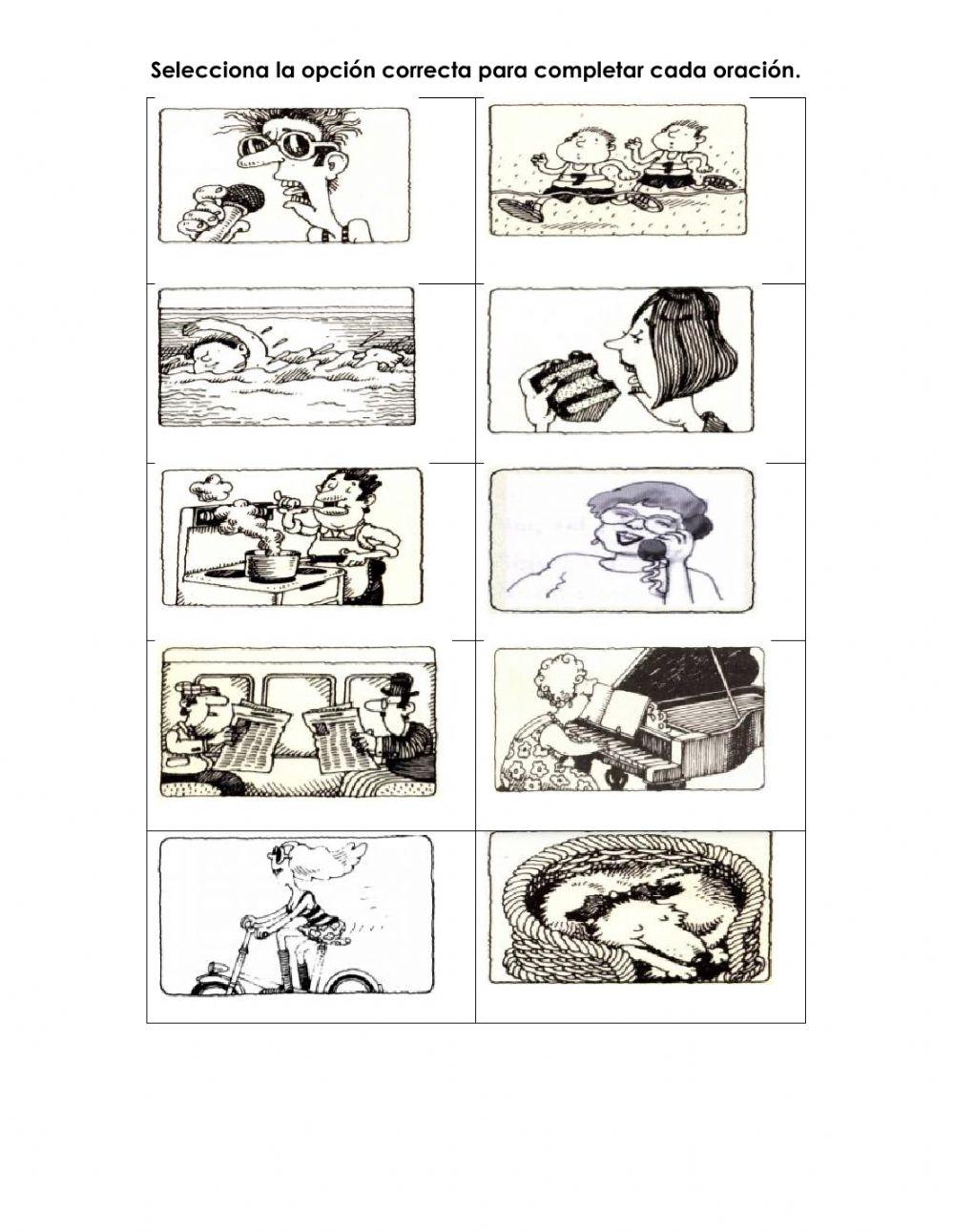 Selecciona la opción correcta para completar cada oración.