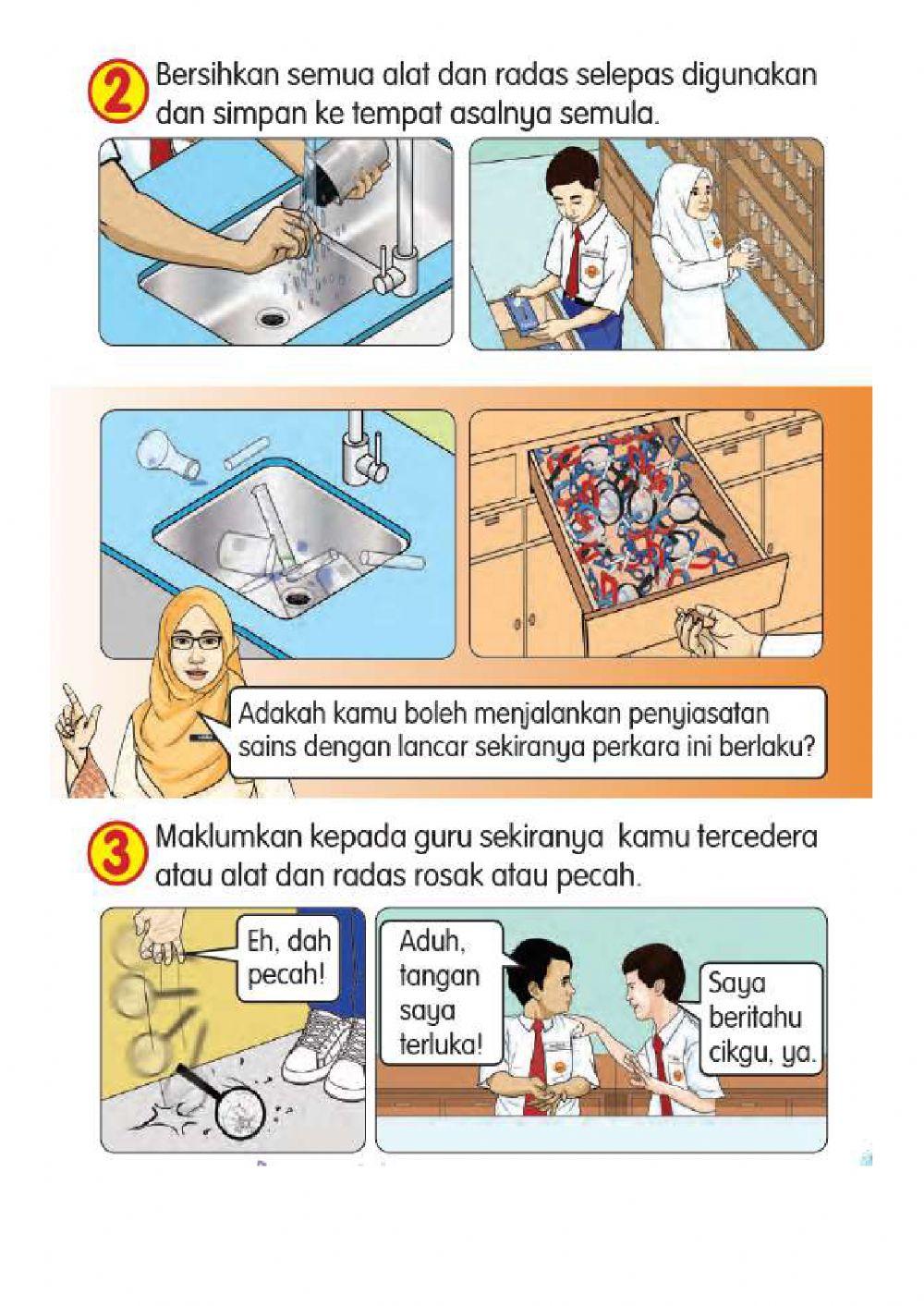 2 Bersihkan semua alat dan radas selepas digunakan dan simpan ke tempat asalnya semula.

Adakah kamu boleh menjalankan penyiasatan sains dengan lancar sekiranya perkara ini berlaku?

3 Maklumkan kepada guru sekiranya kamu tercedera atau alat dan radas rosak atau pecah.

Eh, dah pecah!

Aduh, tangan saya terluka!

Saya beritahu cikgu, ya.