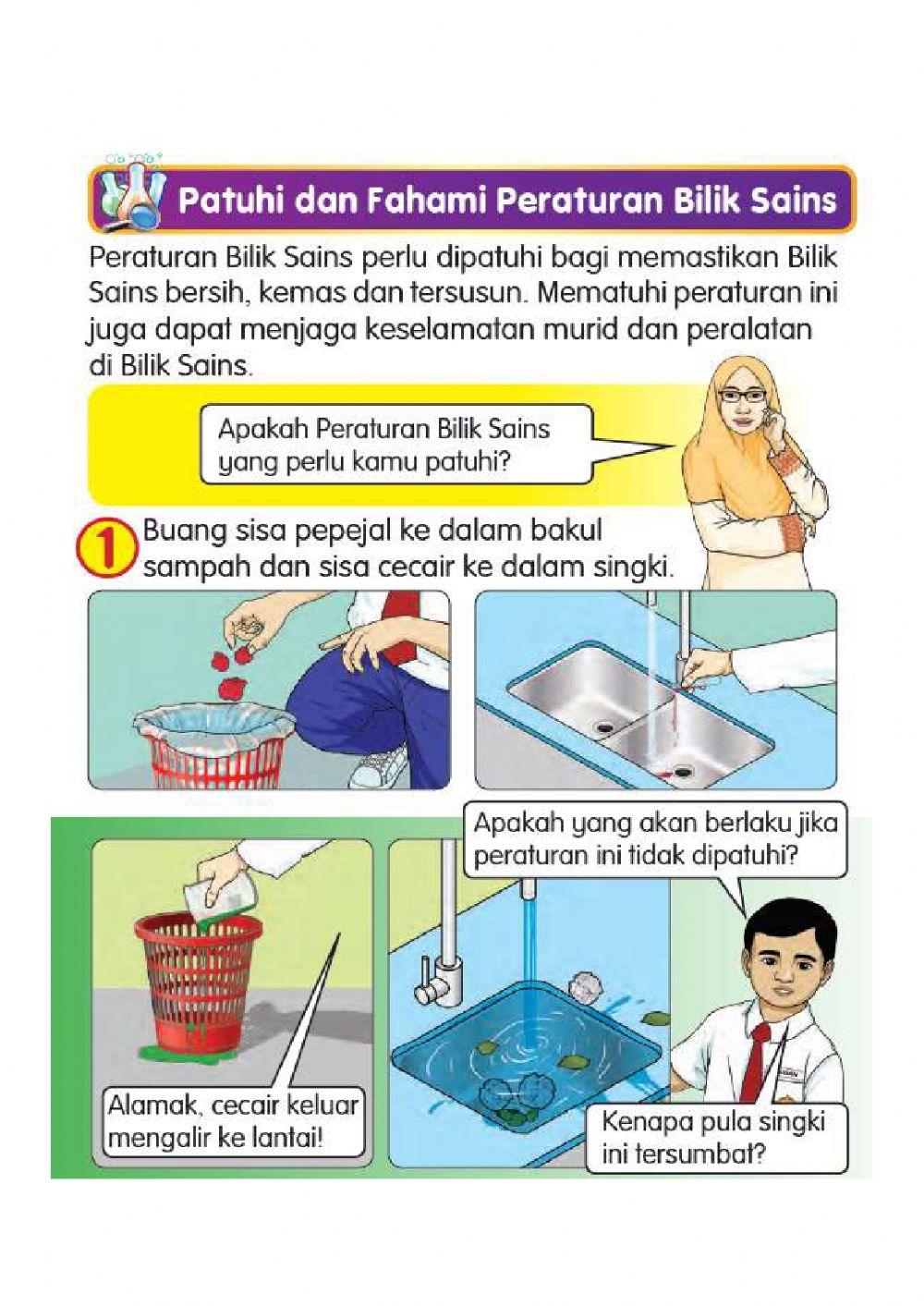 Patuhi dan Fahami Peraturan Bilik Sains

Peraturan Bilik Sains perlu dipatuhi bagi memastikan Bilik Sains bersih, kemas dan tersusun. Mematuhi peraturan ini juga dapat menjaga keselamatan murid dan peralatan di Bilik Sains.

Apakah Peraturan Bilik Sains yang perlu kamu patuhi?

1 Buang sisa pepejal ke dalam bakul sampah dan sisa cecair ke dalam singki.

Apakah yang akan berlaku jika peraturan ini tidak dipatuhi?

Alamak, cecair keluar mengalir ke lantai!

Kenapa pula singki ini tersumbat?