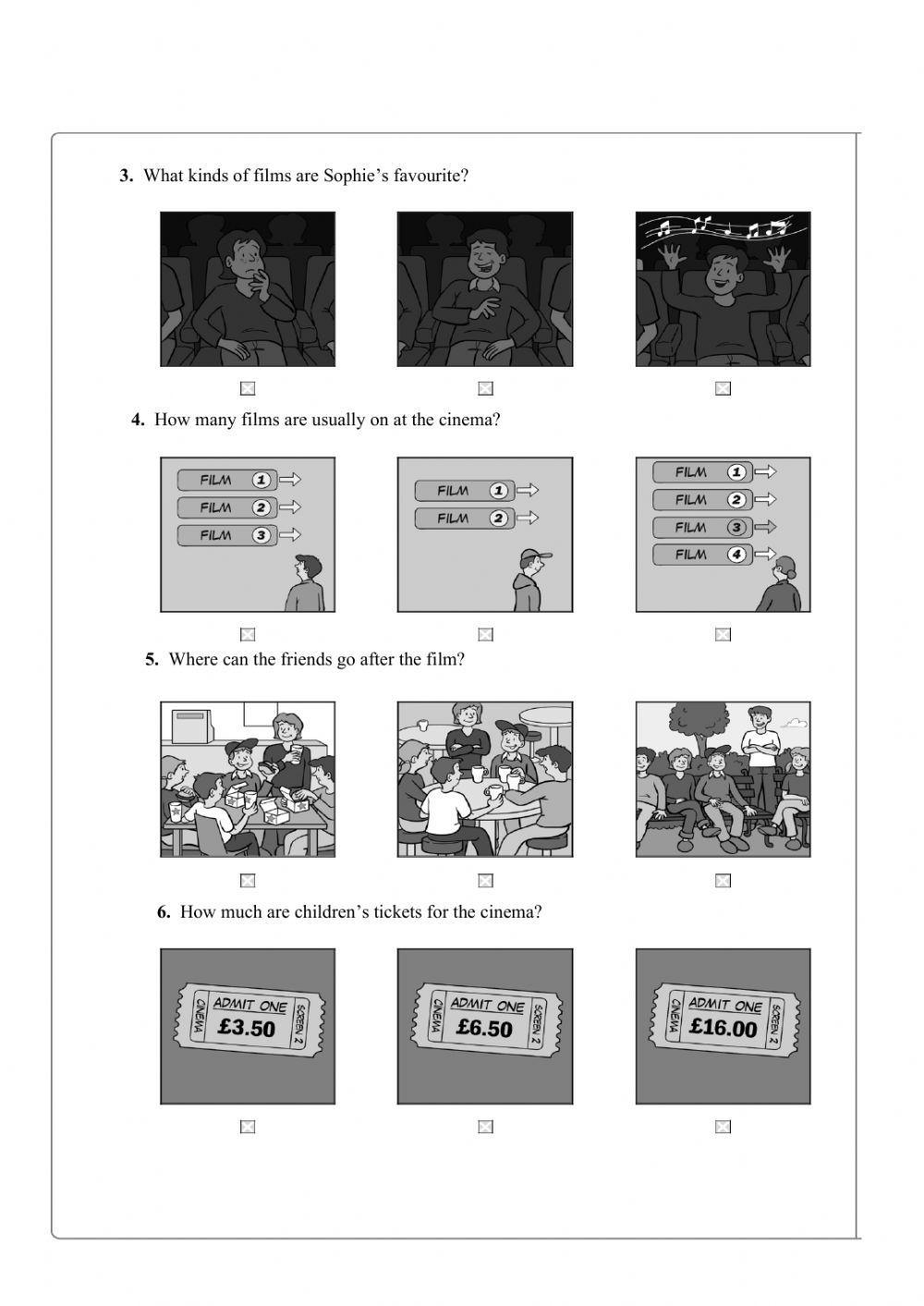 3. What kinds of films are Sophie's favourite?

4. How many films are usually on at the cinema?

FILM 1
FILM 2
FILM 3

FILM 1
FILM 2

FILM 1
FILM 2
FILM 3
FILM 4

5. Where can the friends go after the film?

6. How much are children's tickets for the cinema?

CINEMA ADMIT ONE £3.50 SCREEN 2

CINEMA ADMIT ONE £6.50 SCREEN 2

CINEMA ADMIT ONE £16.00 SCREEN 2