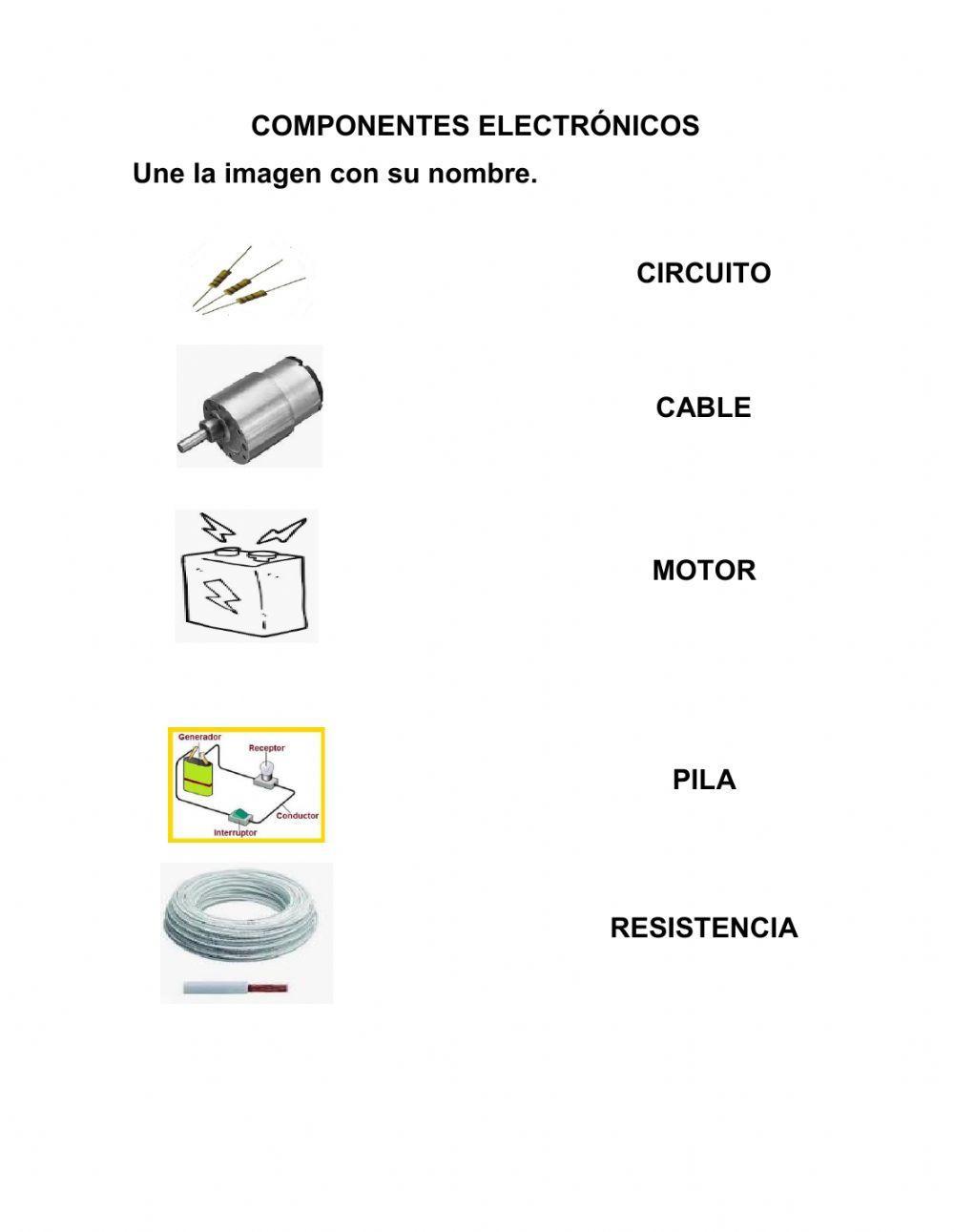 COMPONENTES ELECTRÓNICOS

Une la imagen con su nombre.

CIRCUITO

CABLE

MOTOR

Generador
Receptor
Conductor
Interruptor

PILA

RESISTENCIA