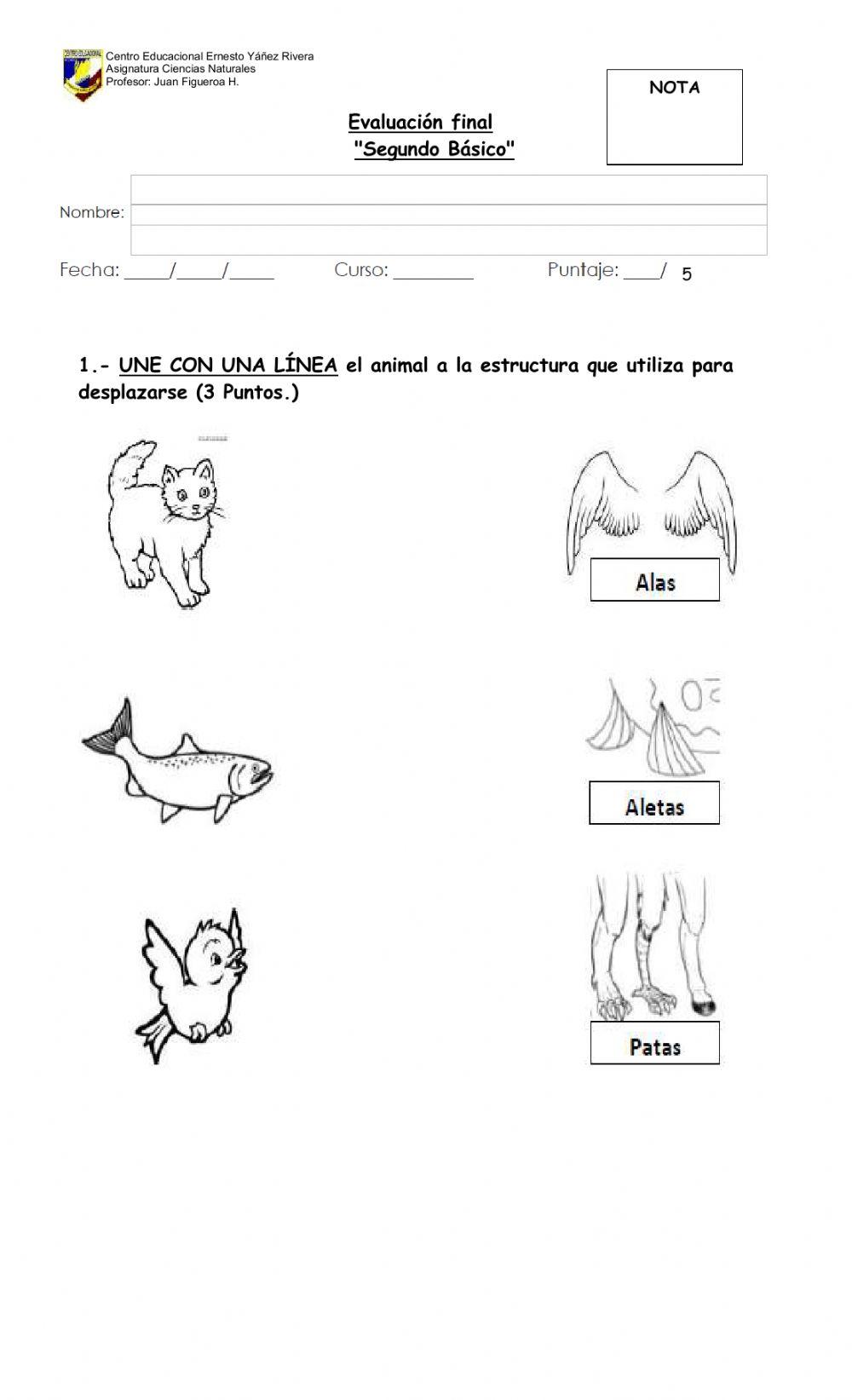 Centro Educacional Ernesto Yáñez Rivera
Asignatura Ciencias Naturales
Profesor: Juan Figueroa H.

NOTA

Evaluación final
"Segundo Básico"

Nombre:

Fecha: ____/____/____ Curso: ________ Puntaje: ___/ 5

1.- UNE CON UNA LÍNEA el animal a la estructura que utiliza para desplazarse (3 Puntos.)

Alas

Aletas

Patas