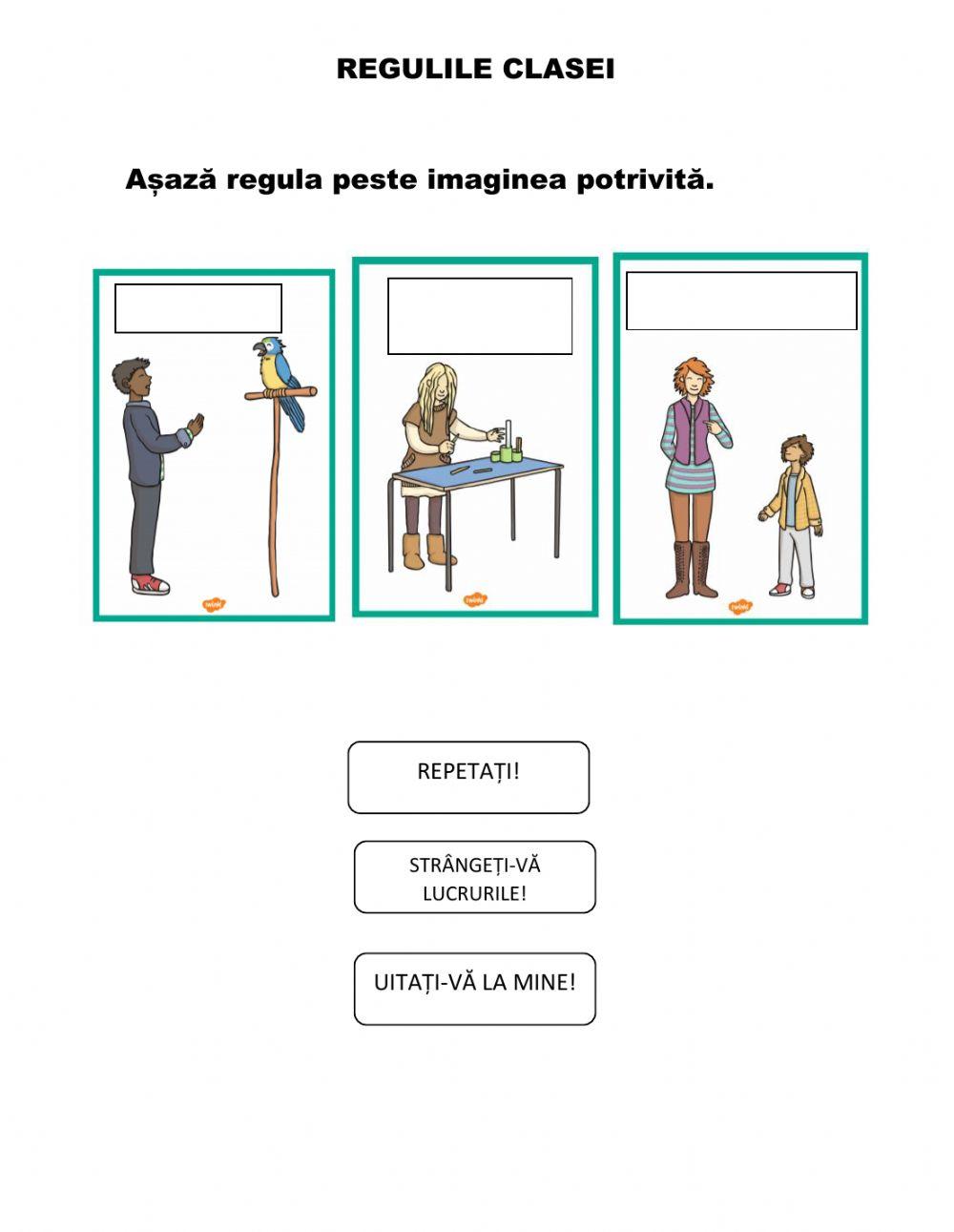 REGULILE CLASEI

Așază regula peste imaginea potrivită.

twinkl

twinkl

twinkl

REPETAȚI!

STRÂNGEȚI-VĂ LUCRURILE!

UITAȚI-VĂ LA MINE!